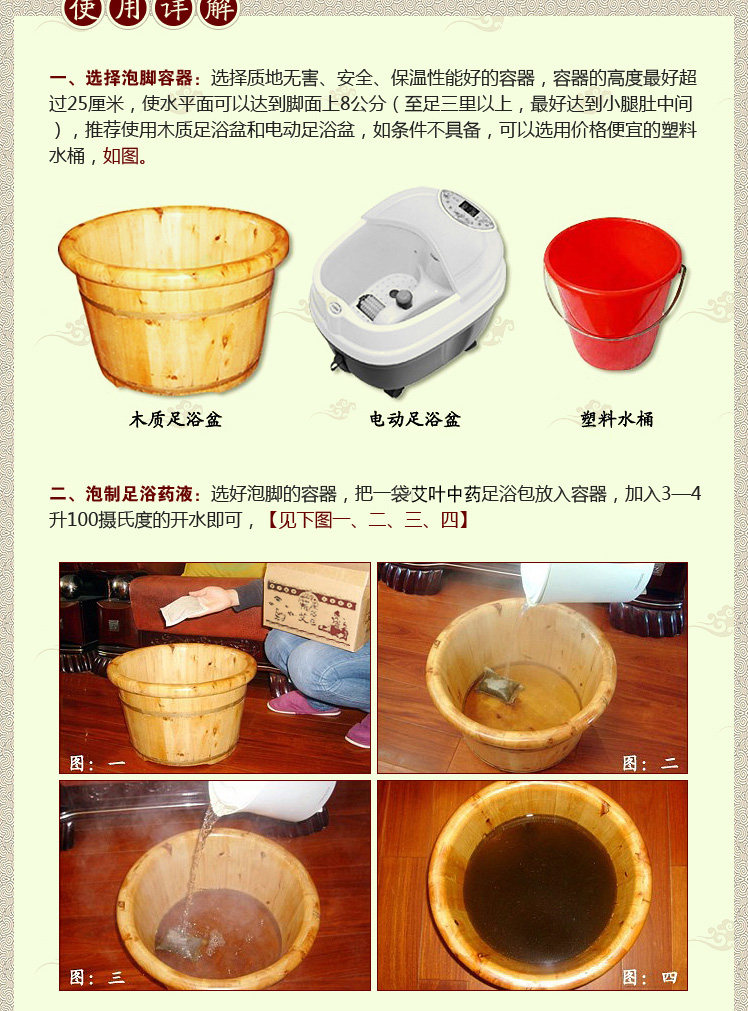 使用详解

一、选择泡脚容器：选择质地无害、安全、保温性能好的容器，容器的高度最好超过25厘米，使水平面可以达到脚面上8公分（至足三里以上，最好达到小腿肚中间），推荐使用木质足浴盆和电动足浴盆，如条件不具备，可以选用价格便宜的塑料水桶，如图。

木质足浴盆

电动足浴盆

塑料水桶

二、泡制足浴药液：选好泡脚的容器，把一袋艾叶中药足浴包放入容器，加入3—4升100摄氏度的开水即可，【见下图一、二、三、四】

图：一

图：二

图：三

图：四