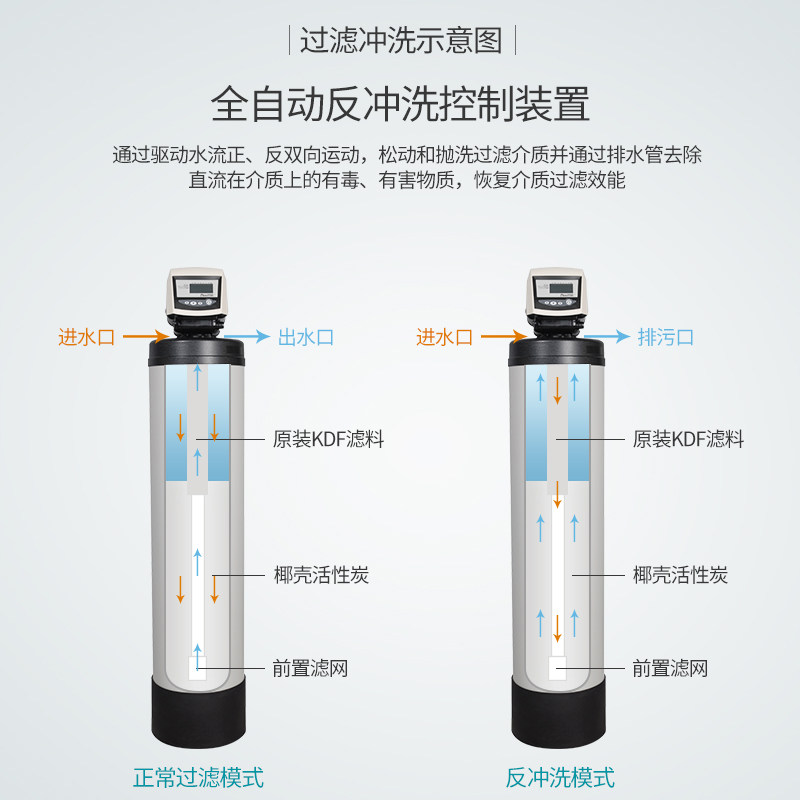 过滤冲洗示意图

全自动反冲洗控制装置

通过驱动水流正、反双向运动，松动和抛洗过滤介质并通过排水管去除直流在介质上的有毒、有害物质，恢复介质过滤效能

进水口
出水口
原装KDF滤料
椰壳活性炭
前置滤网
正常过滤模式

进水口
排污口
原装KDF滤料
椰壳活性炭
前置滤网
反冲洗模式