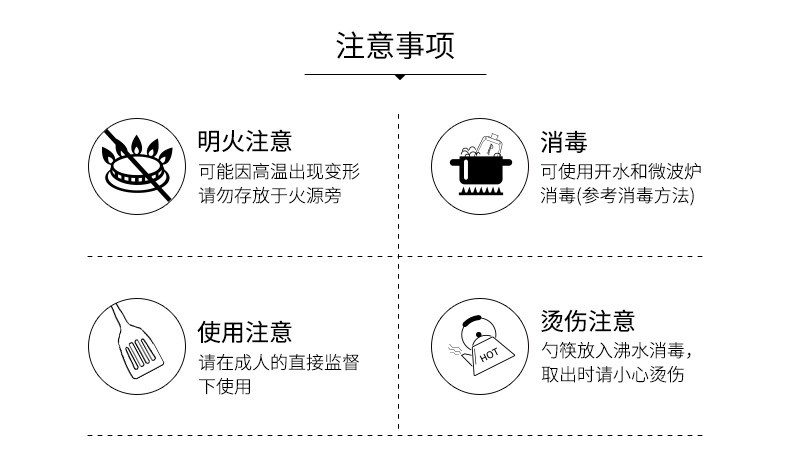 注意事项

明火注意
可能因高温出现变形
请勿存放于火源旁

消毒
可使用开水和微波炉
消毒(参考消毒方法)

使用注意
请在成人的直接监督
下使用

HOT
烫伤注意
勺筷放入沸水消毒,
取出时请小心烫伤