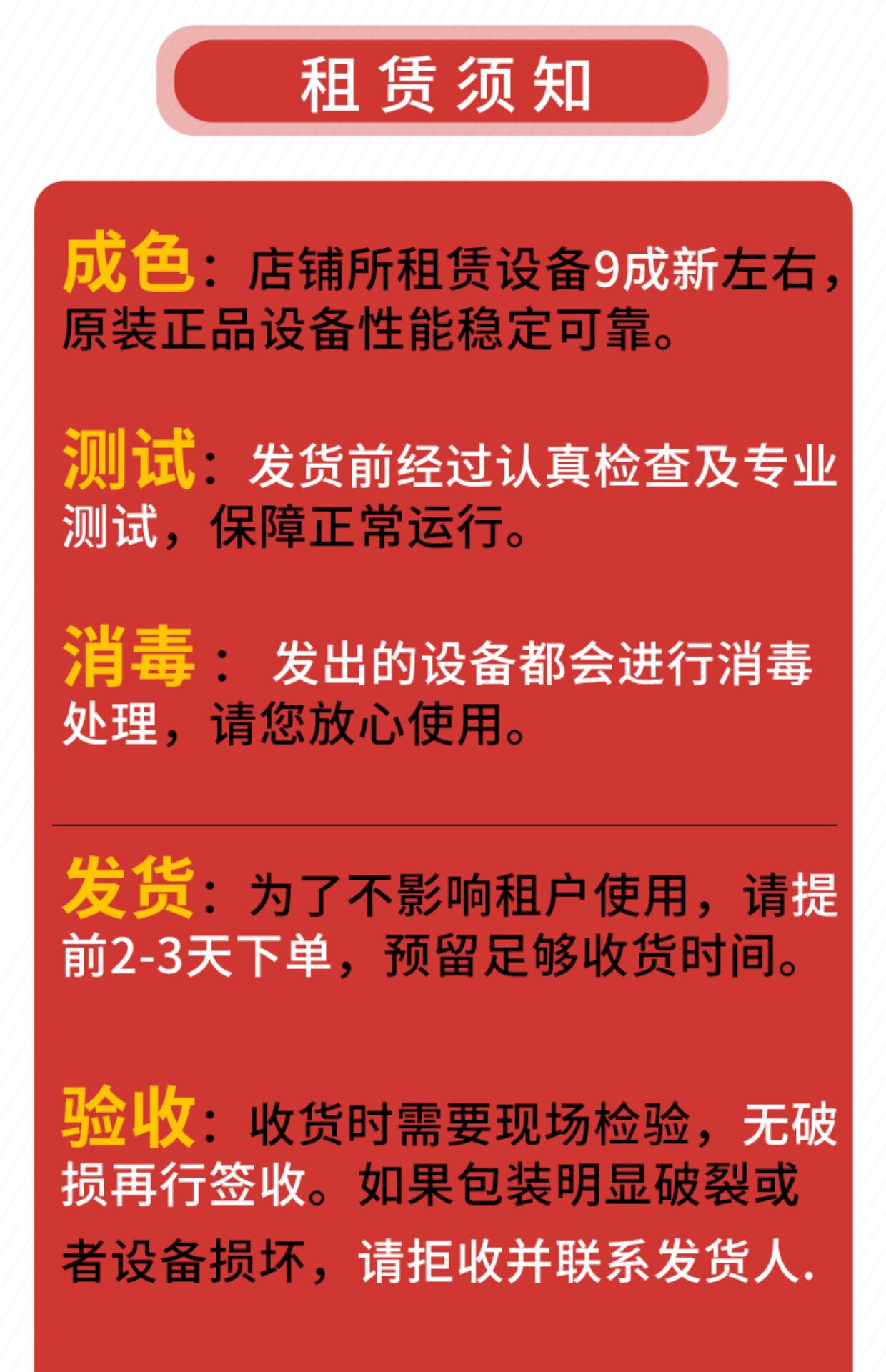 租赁须知

成色：店铺所租赁设备9成新左右，原装正品设备性能稳定可靠。

测试：发货前经过认真检查及专业测试，保障正常运行。

消毒：发出的设备都会进行消毒处理，请您放心使用。

发货：为了不影响租户使用，请提前2-3天下单，预留足够收货时间。

验收：收货时需要现场检验，无破损再行签收。如果包装明显破裂或者设备损坏，请拒收并联系发货人.