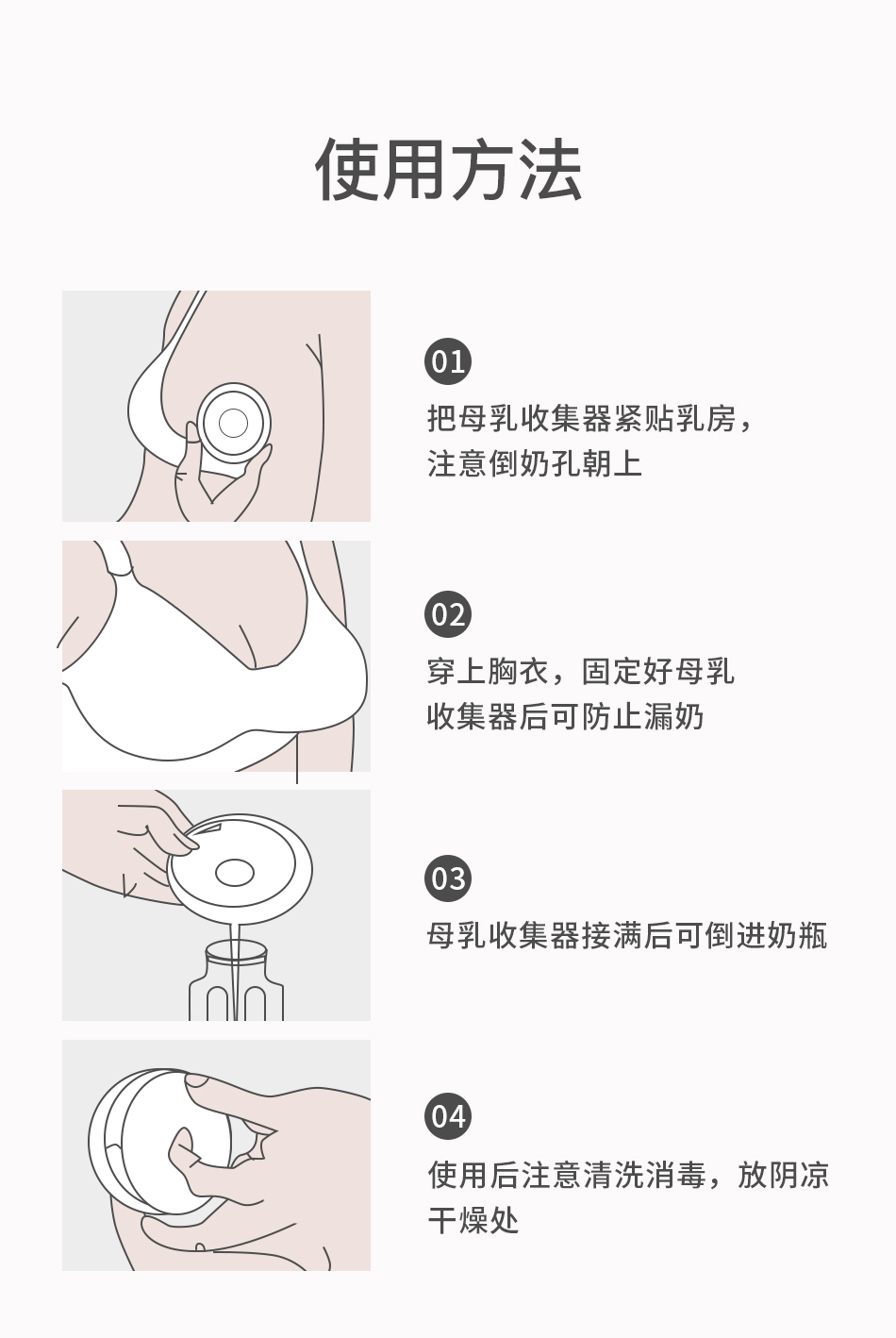 使用方法

01
把母乳收集器紧贴乳房，注意倒奶孔朝上

02
穿上胸衣，固定好母乳收集器后可防止漏奶

03
母乳收集器接满后可倒进奶瓶

04
使用后注意清洗消毒，放阴凉干燥处