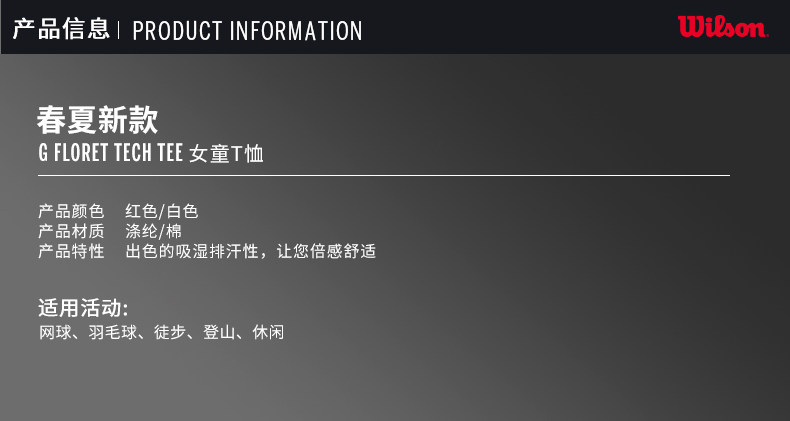 产品信息 | PRODUCT INFORMATION

Wilson

春夏新款
G FLORET TECH TEE 女童T恤

产品颜色 红色/白色
产品材质 涤纶/棉
产品特性 出色的吸湿排汗性，让您倍感舒适

适用活动:
网球、羽毛球、徒步、登山、休闲