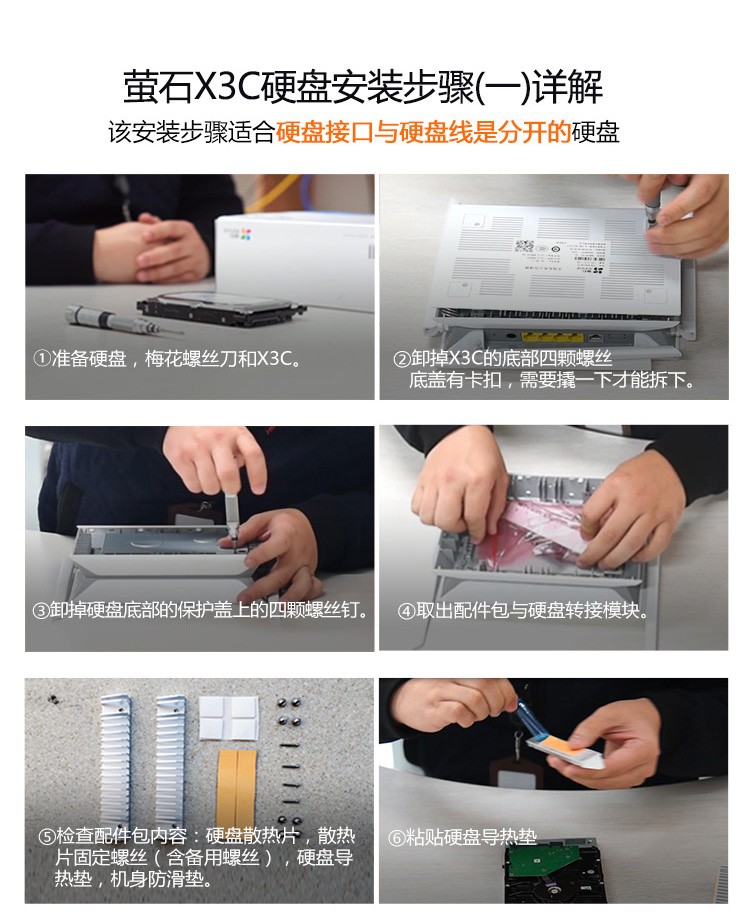 萤石X3C硬盘安装步骤(一)详解

该安装步骤适合硬盘接口与硬盘线是分开的硬盘

①准备硬盘，梅花螺丝刀和X3C。

②卸掉X3C的底部四颗螺丝
底盖有卡扣，需要撬一下才能拆下。

③卸掉硬盘底部的保护盖上的四颗螺丝钉。

④取出配件包与硬盘转接模块。

⑤检查配件包内容：硬盘散热片，散热片固定螺丝（含备用螺丝），硬盘导热垫，机身防滑垫。

⑥粘贴硬盘导热垫