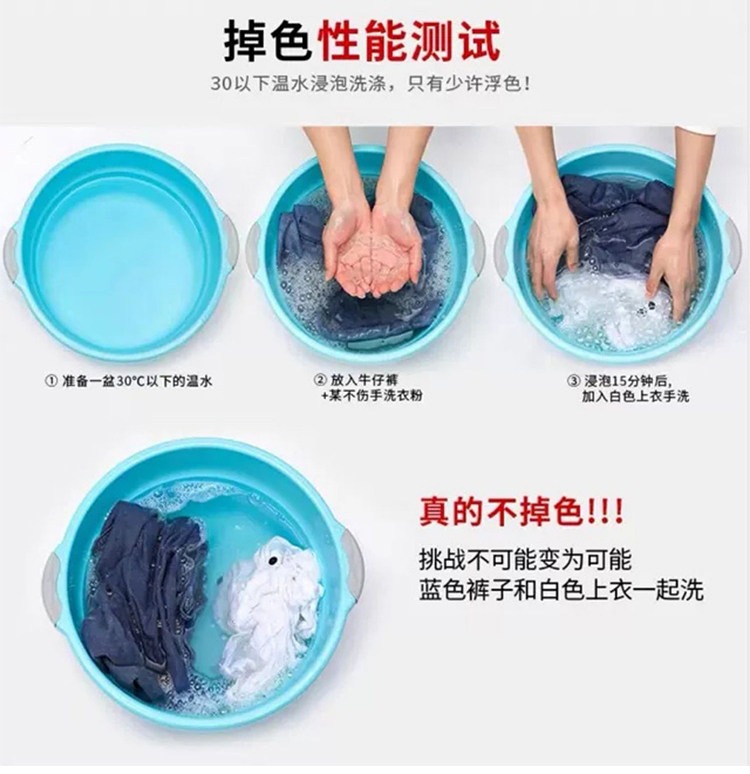 掉色性能测试

30以下温水浸泡洗涤，只有少许浮色！

① 准备一盆30°C以下的温水

② 放入牛仔裤
+某不伤手洗衣粉

③ 浸泡15分钟后，
加入白色上衣手洗

真的不掉色!!!

挑战不可能变为可能
蓝色裤子和白色上衣一起洗