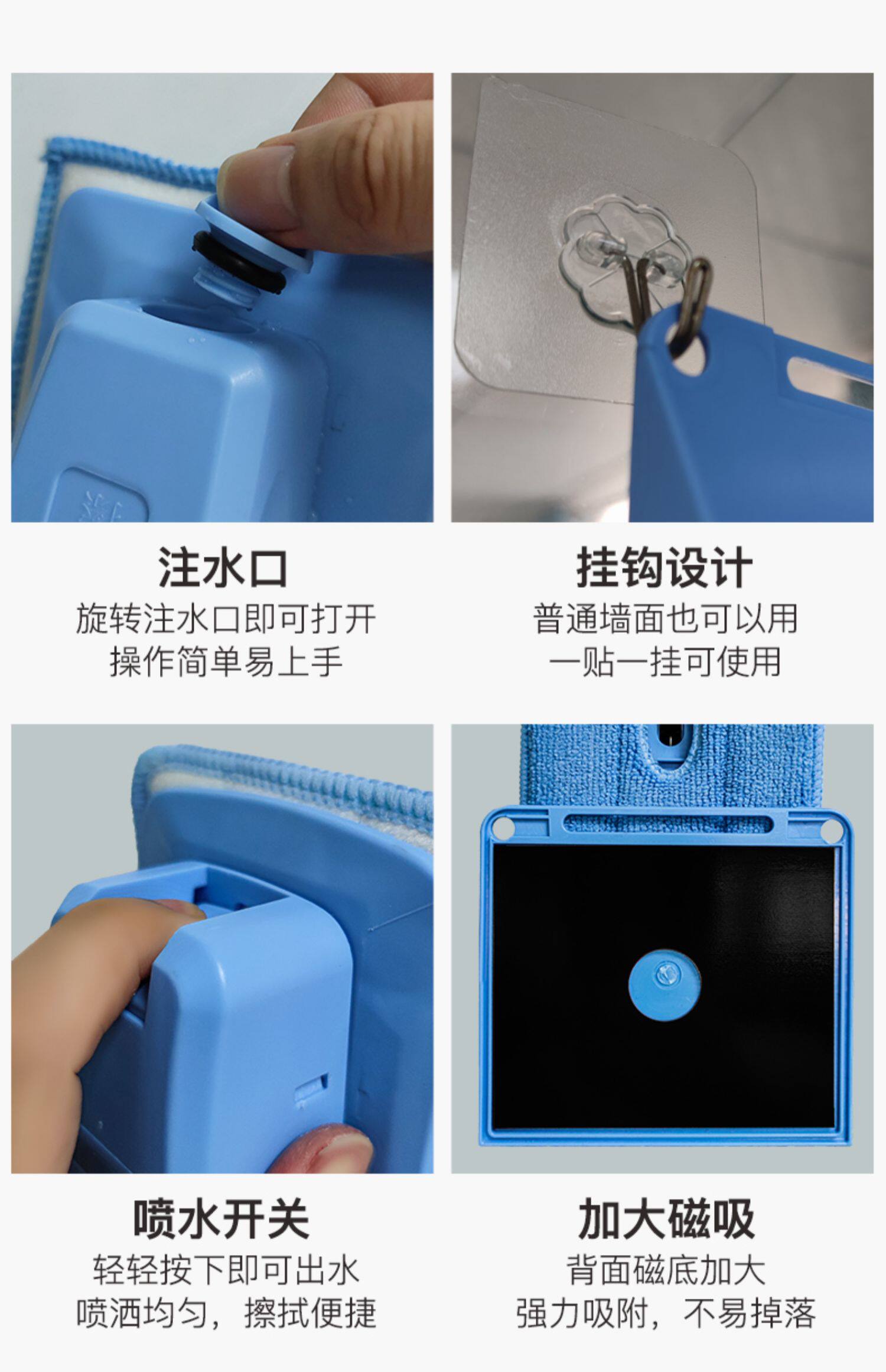 注水口
旋转注水口即可打开
操作简单易上手

挂钩设计
普通墙面也可以用
一贴一挂可使用

喷水开关
轻轻按下即可出水
喷洒均匀，擦拭便捷

加大磁吸
背面磁底加大
强力吸附，不易掉落