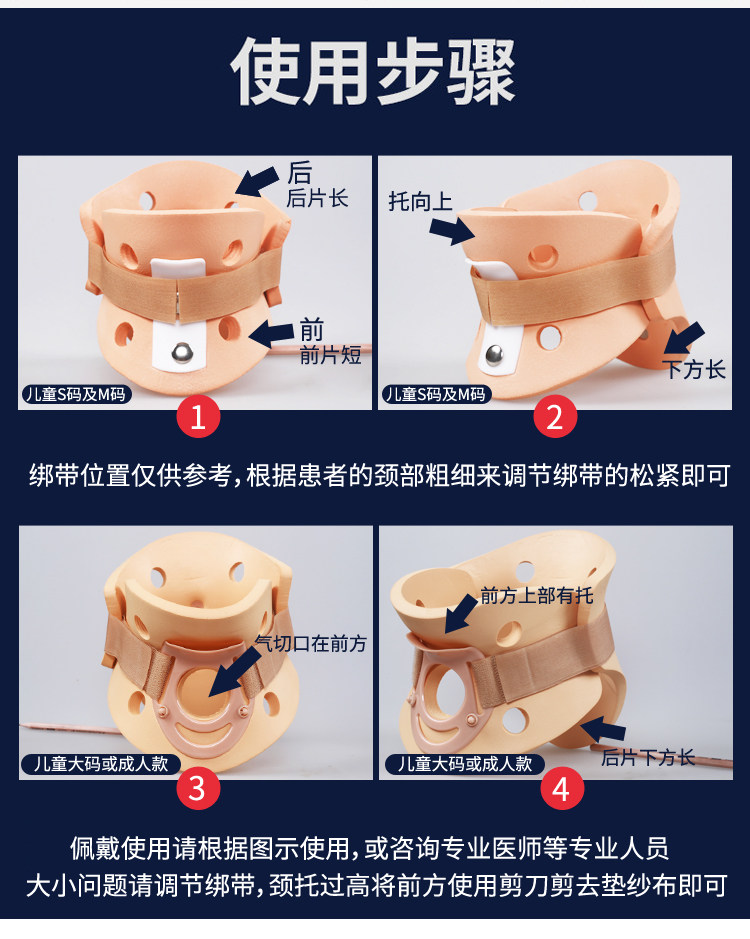 使用步骤

后
后片长

前
前片短

儿童S码及M码

1

托向上

下方长

儿童S码及M码

2

绑带位置仅供参考，根据患者的颈部粗细来调节绑带的松紧即可

气切口在前方

儿童大码或成人款

3

前方上部有托

后片下方长

儿童大码或成人款

4

佩戴使用请根据图示使用，或咨询专业医师等专业人员
大小问题请调节绑带，颈托过高将前方使用剪刀剪去垫纱布即可