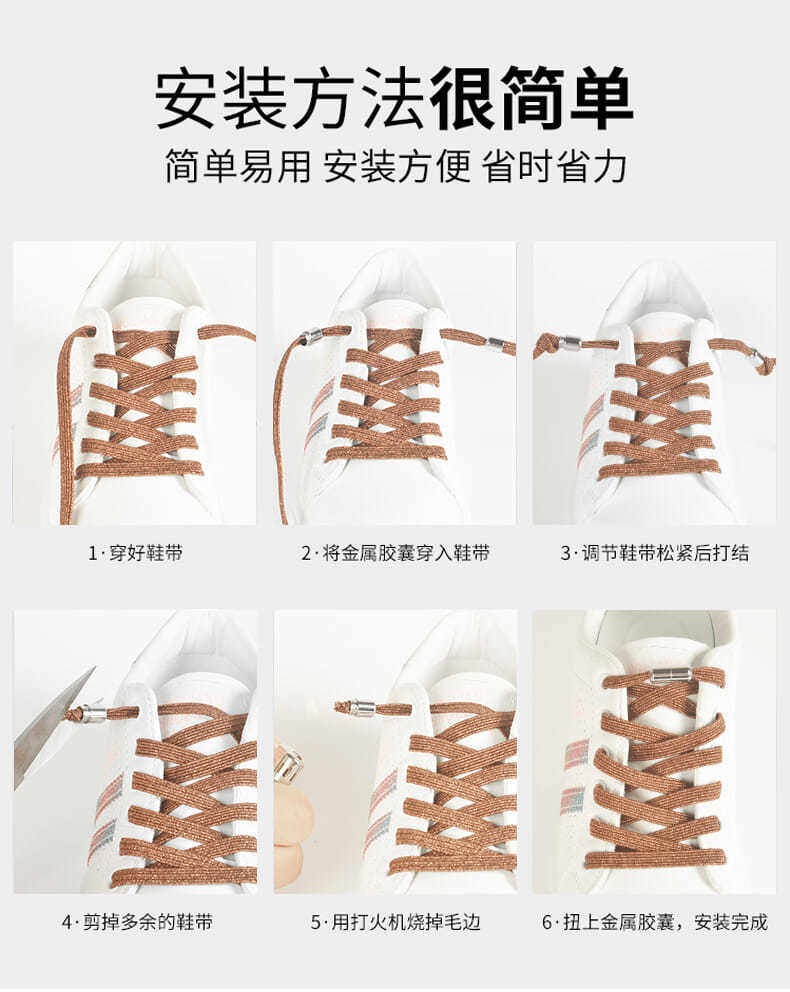 安装方法很简单

简单易用 安装方便 省时省力

1·穿好鞋带

2·将金属胶囊穿入鞋带

3·调节鞋带松紧后打结

4·剪掉多余的鞋带

5·用打火机烧掉毛边

6·扭上金属胶囊，安装完成