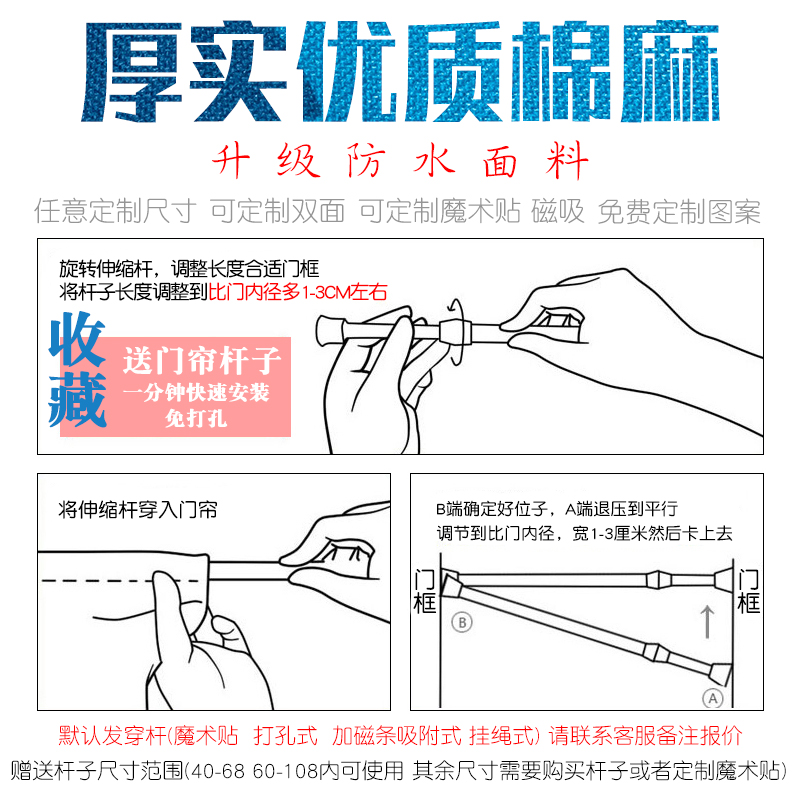 厚实优质棉麻

升级防水面料

任意定制尺寸 可定制双面 可定制魔术贴 磁吸 免费定制图案

旋转伸缩杆，调整长度合适门框
将杆子长度调整到比门内径多1-3CM左右

收藏

送门帘杆子
一分钟快速安装
免打孔

将伸缩杆穿入门帘

B端确定好位子，A端退压到平行
调节到比门内径，宽1-3厘米然后卡上去

门框

门框

B

A

默认发穿杆(魔术贴 打孔式 加磁条吸附式 挂绳式) 请联系客服备注报价

赠送杆子尺寸范围(40-68 60-108内可使用 其余尺寸需要购买杆子或者定制魔术贴)