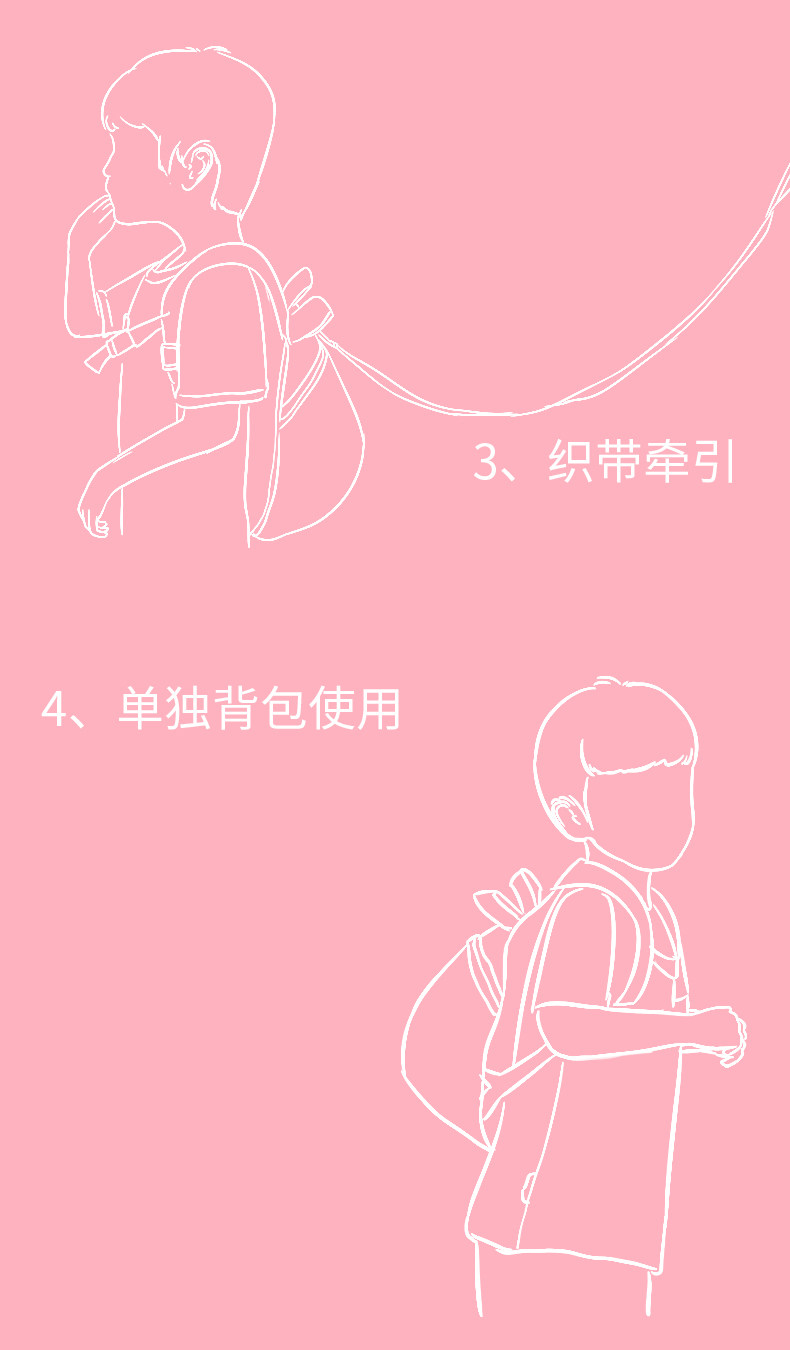 3、织带牵引

4、单独背包使用