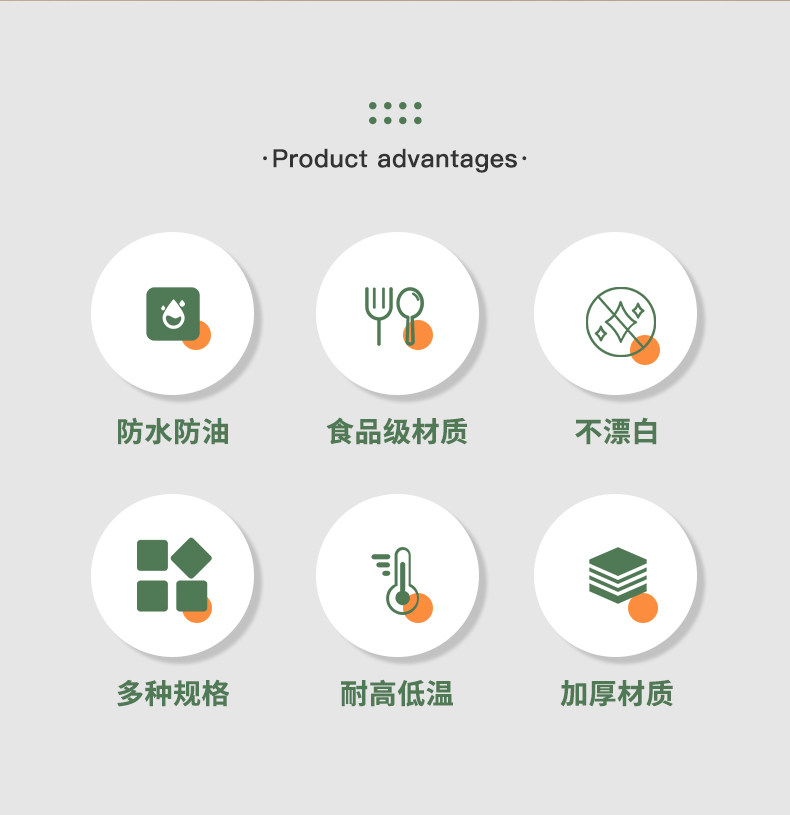 ·Product advantages·

防水防油

食品级材质

不漂白

多种规格

耐高低温

加厚材质