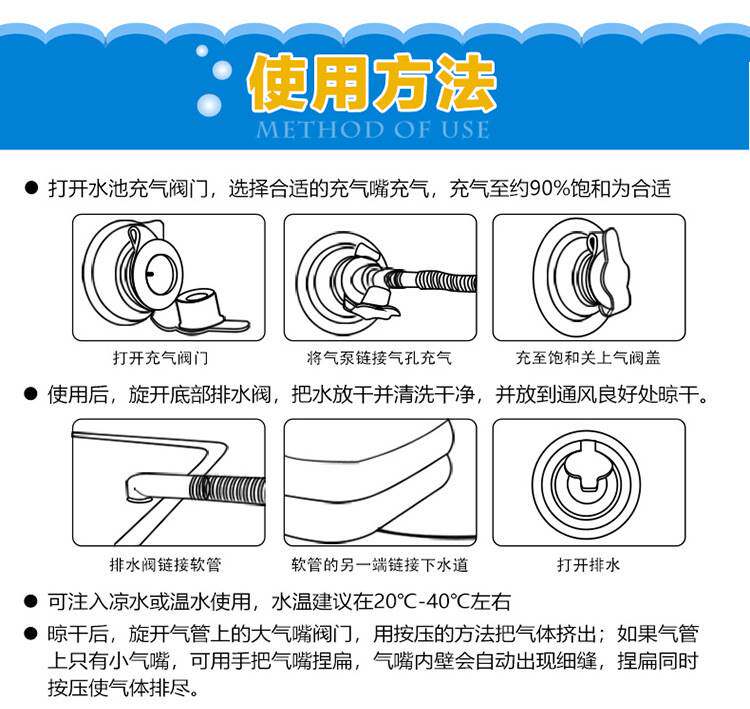 使用方法
METHOD OF USE

● 打开水池充气阀门，选择合适的充气嘴充气，充气至约90%饱和为合适

打开充气阀门

将气泵链接气孔充气

充至饱和关上气阀盖

● 使用后，旋开底部排水阀，把水放干并清洗干净，并放到通风良好处晾干。

排水阀链接软管

软管的另一端链接下水道

打开排水

● 可注入凉水或温水使用，水温建议在20℃-40℃左右

● 晾干后，旋开气管上的大气嘴阀门，用按压的方法把气体挤出；如果气管上只有小气嘴，可用手把气嘴捏扁，气嘴内壁会自动出现细缝，捏扁同时按压使气体排尽。