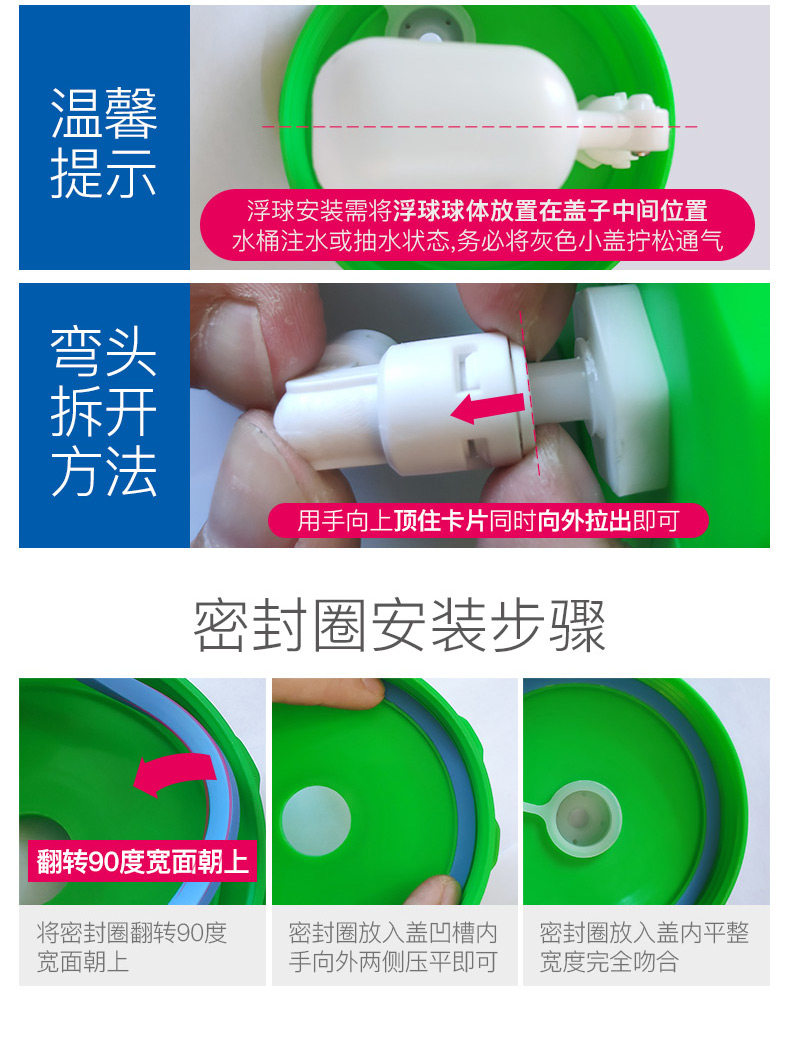 温馨提示

浮球安装需将浮球球体放置在盖子中间位置
水桶注水或抽水状态,务必将灰色小盖拧松通气

弯头拆开方法

用手向上顶住卡片同时向外拉出即可

密封圈安装步骤

翻转90度宽面朝上

将密封圈翻转90度宽面朝上

密封圈放入盖凹槽内手向外两侧压平即可

密封圈放入盖内平整宽度完全吻合