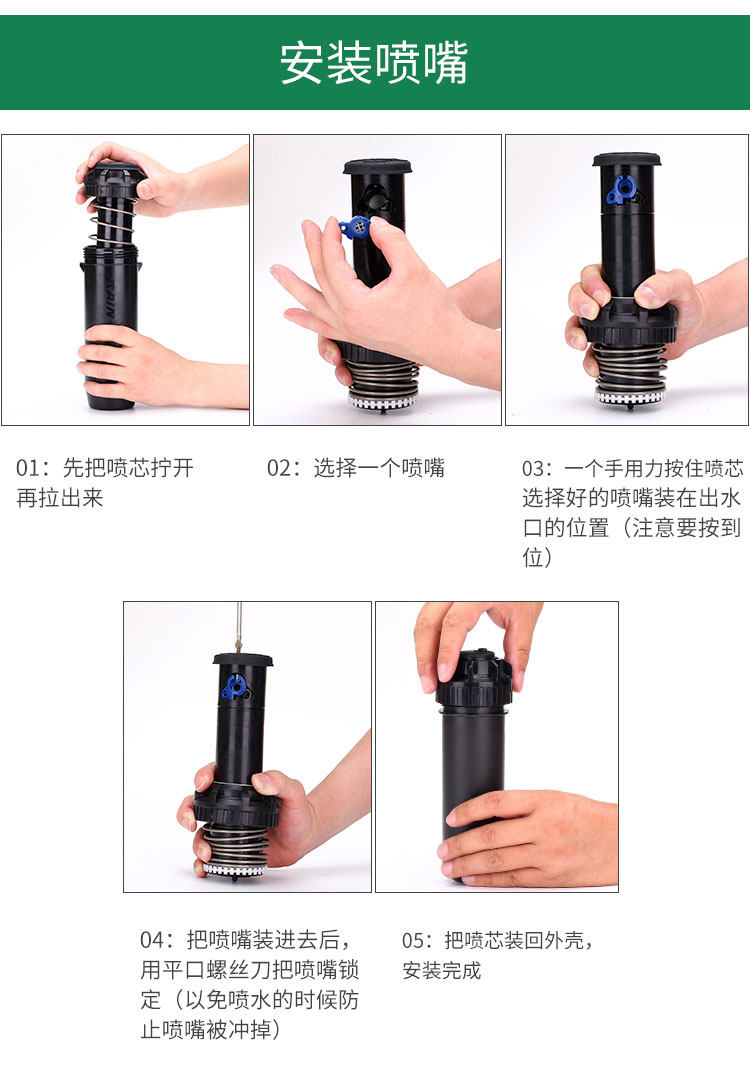 安装喷嘴

01：先把喷芯拧开再拉出来

02：选择一个喷嘴

03：一个手用力按住喷芯选择好的喷嘴装在出水口的位置（注意要按到位）

04：把喷嘴装进去后，用平口螺丝刀把喷嘴锁定（以免喷水的时候防止喷嘴被冲掉）

05：把喷芯装回外壳，安装完成