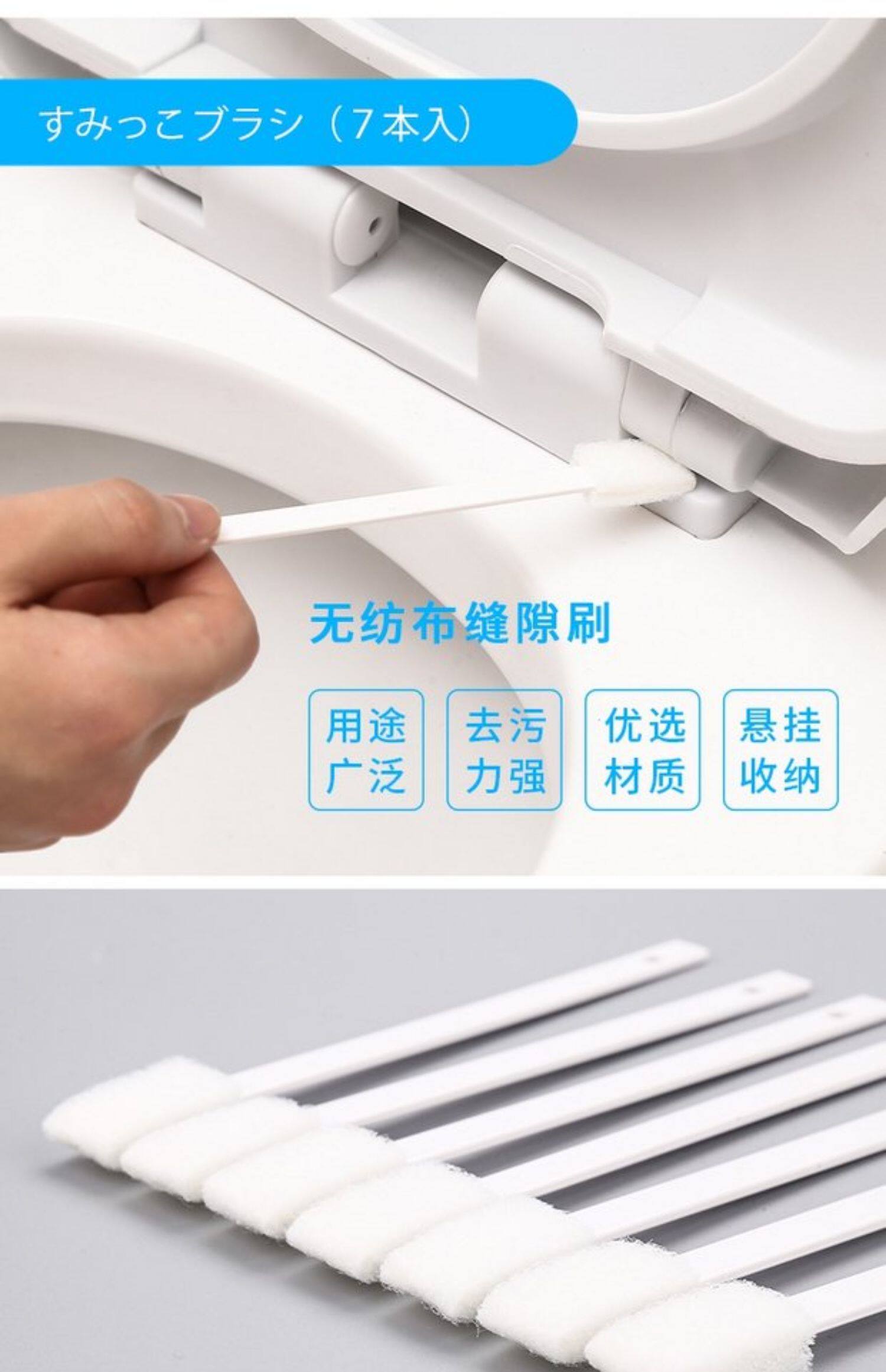 すみっこブラシ（7本入）

无纺布缝隙刷

用途广泛

去污力强

优选材质

悬挂收纳