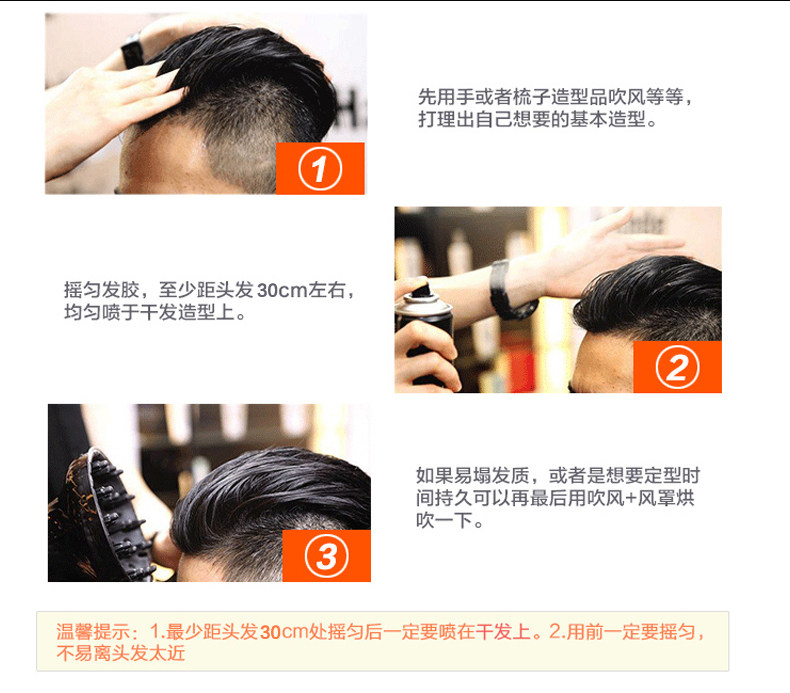 ①

先用手或者梳子造型品吹风等等，打理出自己想要的基本造型。

摇匀发胶，至少距头发30cm左右，均匀喷于干发造型上。

②

③

如果易塌发质，或者是想要定型时间持久可以再最后用吹风+风罩烘吹一下。

温馨提示：1.最少距头发30cm处摇匀后一定要喷在干发上。2.用前一定要摇匀，不易离头发太近