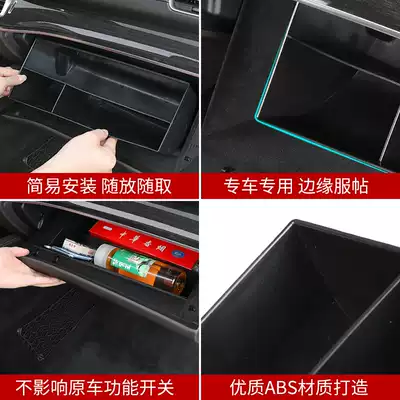 简易安装 随放随取

专车专用 边缘服帖

中华香烟

不影响原车功能开关

优质ABS材质打造