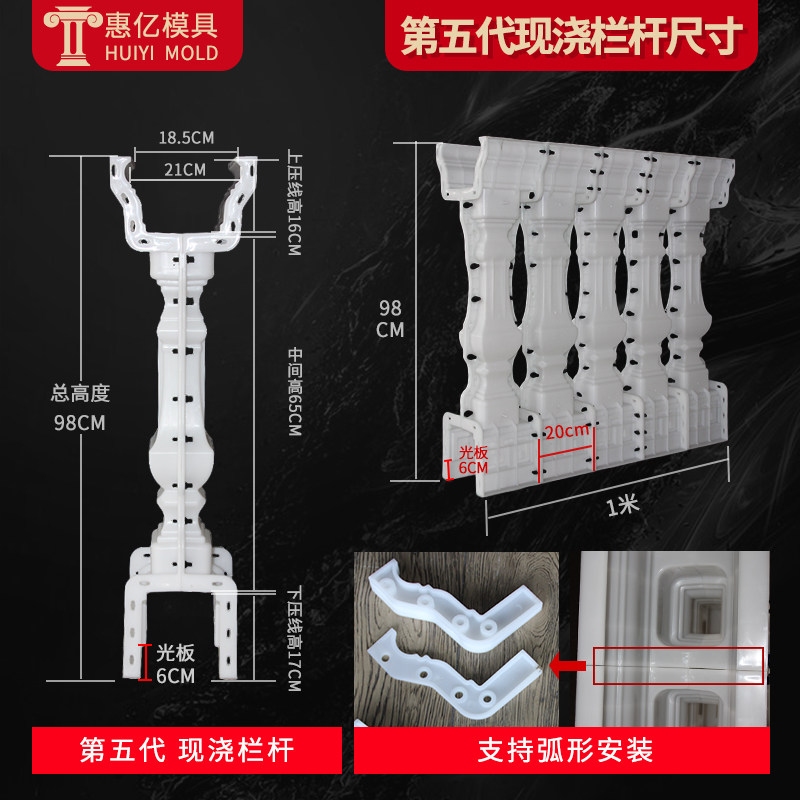 惠亿模具
HUIYI MOLD

第五代现浇栏杆尺寸

18.5CM
21CM
上压线高16CM
中间高65CM
总高度
98CM
下压线高17CM
光板
6CM

98
CM
20cm
光板
6CM
1米

第五代 现浇栏杆

支持弧形安装