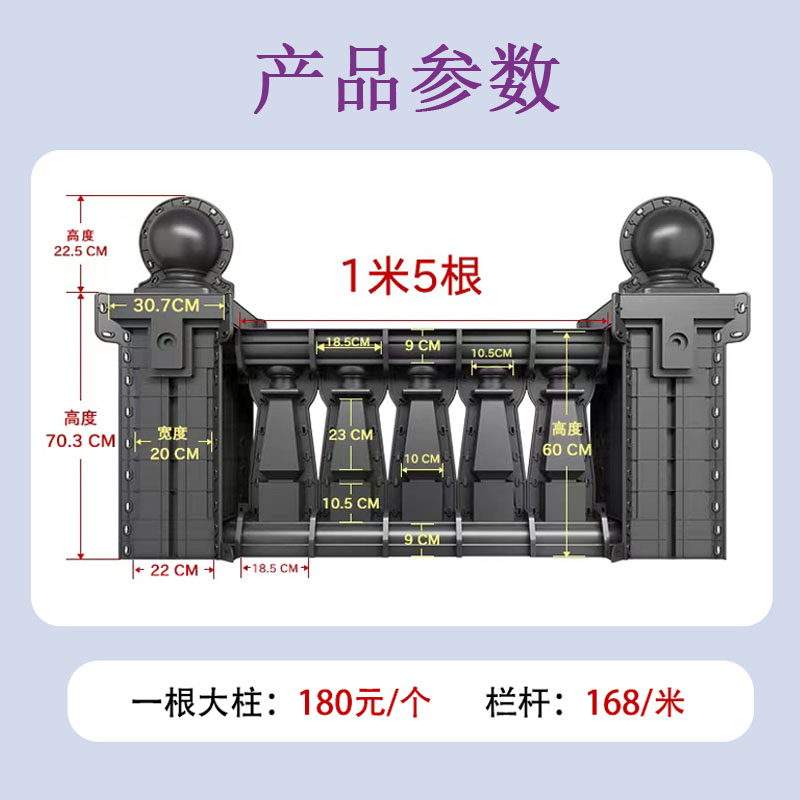 产品参数

高度
22.5 CM

1米5根

30.7CM

18.5CM

9 CM

10.5CM

高度
70.3 CM

宽度
20 CM

23 CM

10 CM

高度
60 CM

10.5 CM

9 CM

22 CM

18.5 CM

一根大柱：180元/个　栏杆：168/米