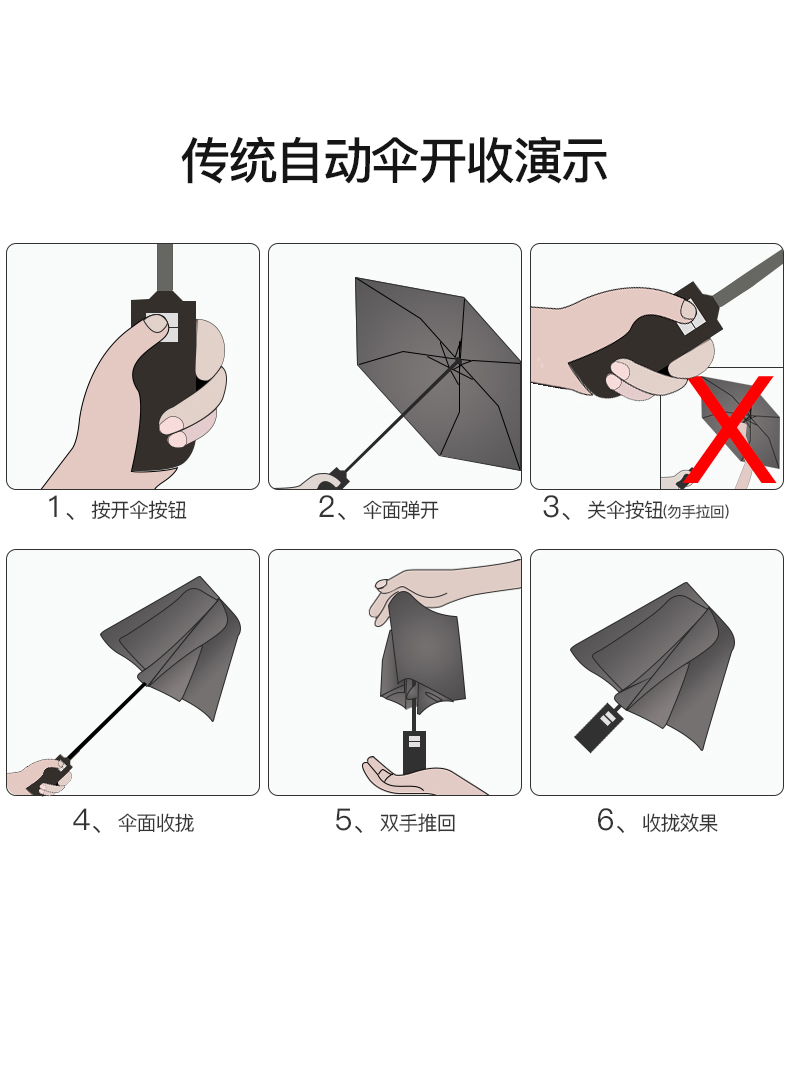 传统自动伞开收演示

1、按开伞按钮

2、伞面弹开

3、关伞按钮(勿手拉回)

4、伞面收拢

5、双手推回

6、收拢效果