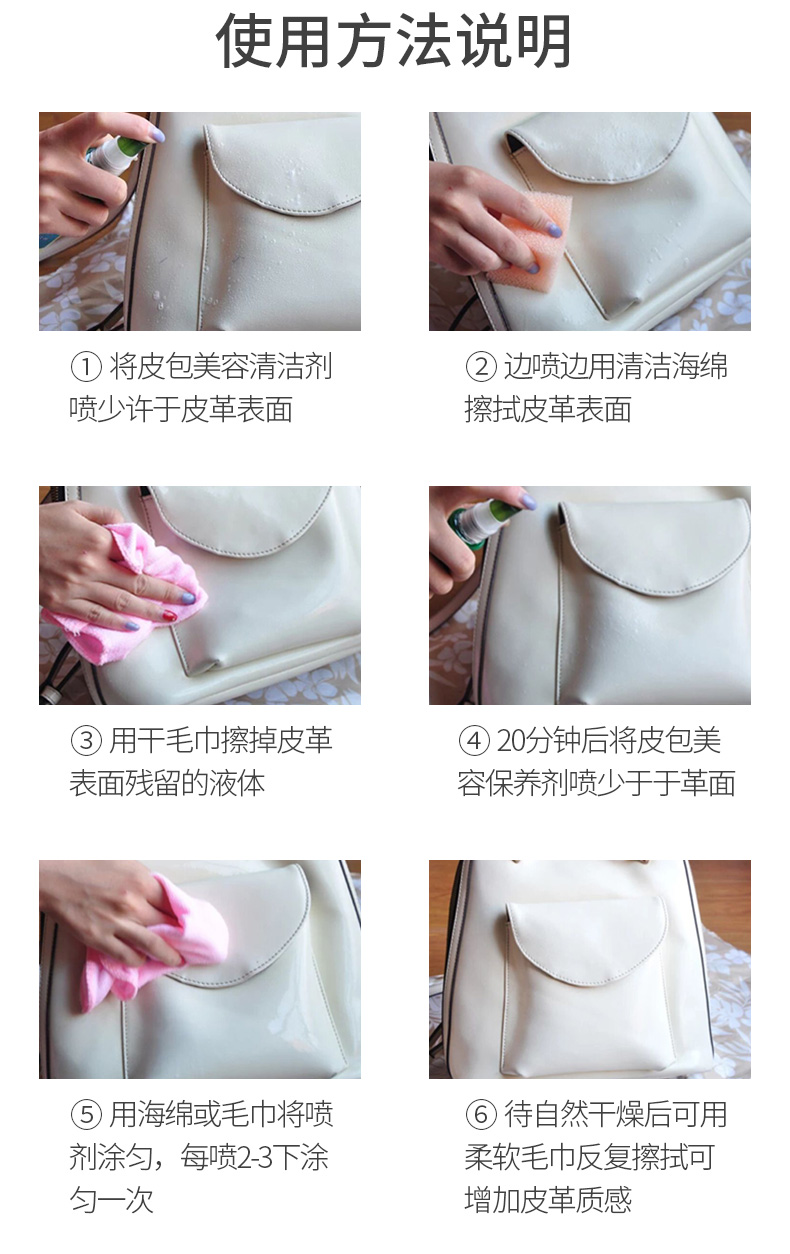 使用方法说明

① 将皮包美容清洁剂喷少许于皮革表面

② 边喷边用清洁海绵擦拭皮革表面

③ 用干毛巾擦掉皮革表面残留的液体

④ 20分钟后将皮包美容保养剂喷少于于革面

⑤ 用海绵或毛巾将喷剂涂匀，每喷2-3下涂匀一次

⑥ 待自然干燥后可用柔软毛巾反复擦拭可增加皮革质感