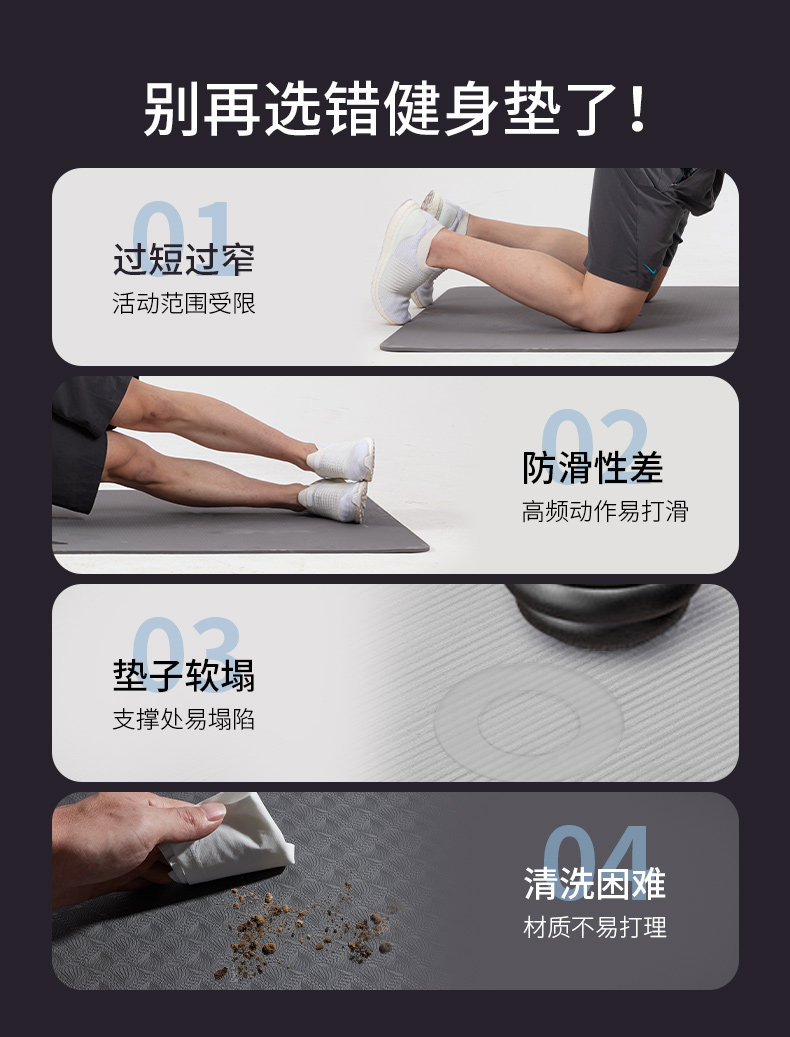 别再选错健身垫了！

01
过短过窄
活动范围受限

02
防滑性差
高频动作易打滑

03
垫子软塌
支撑处易塌陷

04
清洗困难
材质不易打理