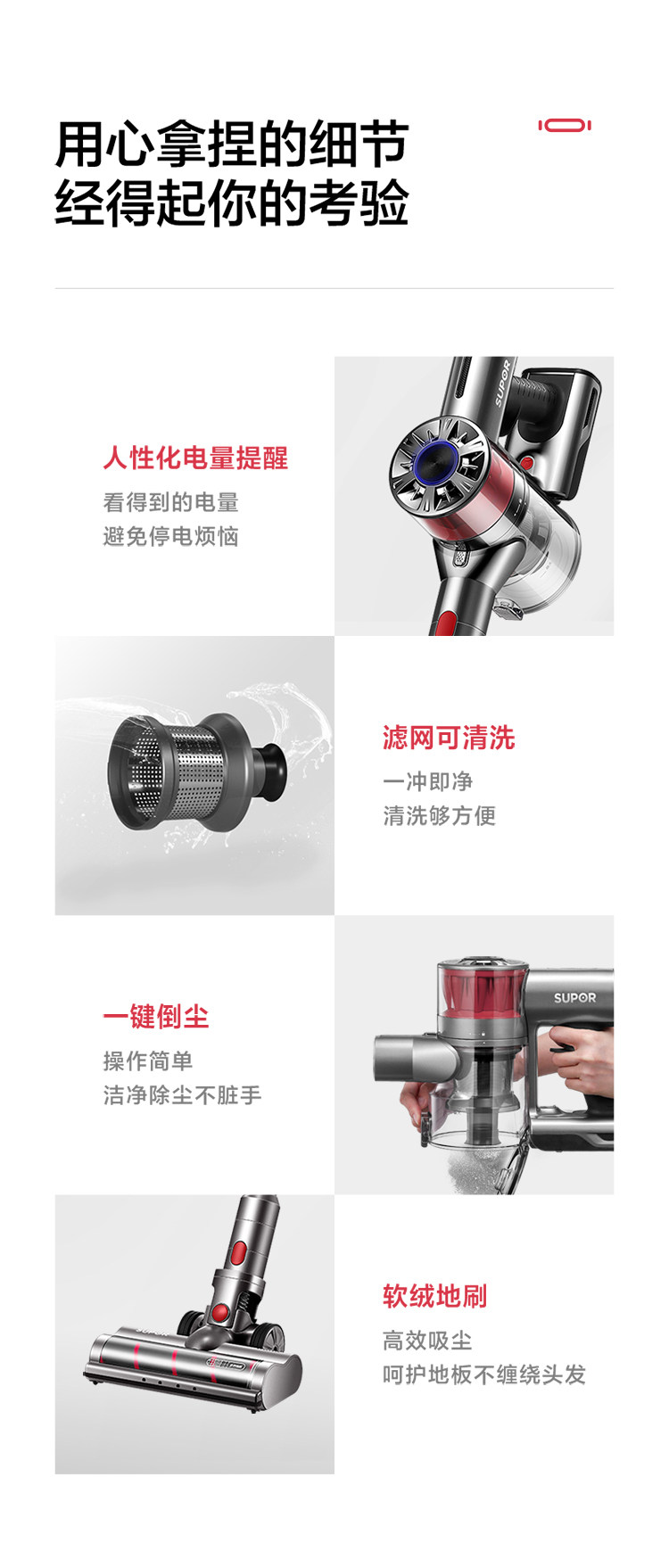 用心拿捏的细节
经得起你的考验

人性化电量提醒
看得到的电量
避免停电烦恼

SUPOR

滤网可清洗
一冲即净
清洗够方便

一键倒尘
操作简单
洁净除尘不脏手

SUPOR

软绒地刷
高效吸尘
呵护地板不缠绕头发