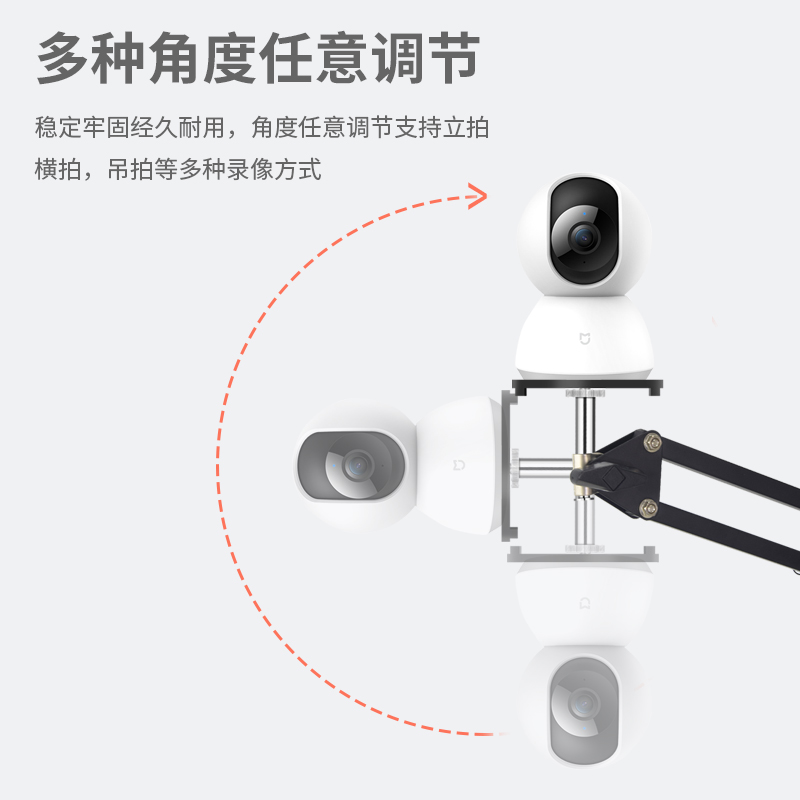 多种角度任意调节

稳定牢固经久耐用，角度任意调节支持立拍横拍，吊拍等多种录像方式