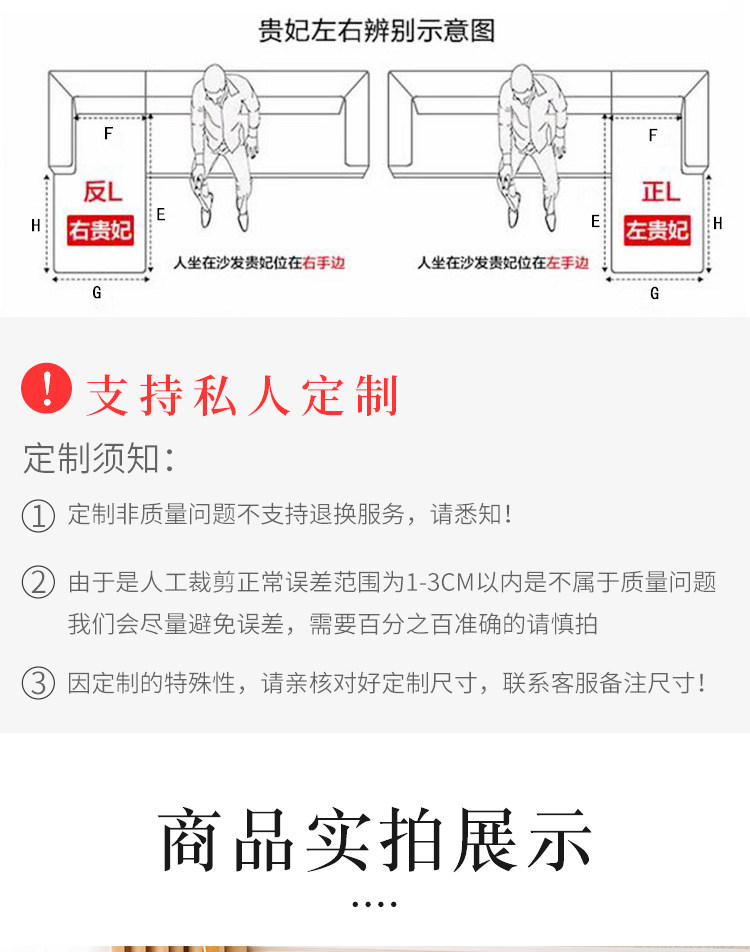 贵妃左右辨别示意图

F

反L

右贵妃

H

E

G

人坐在沙发贵妃位在右手边

F

正L

左贵妃

E

H

G

人坐在沙发贵妃位在左手边

! 支持私人定制

定制须知:

① 定制非质量问题不支持退换服务，请悉知!

② 由于是人工裁剪正常误差范围为1-3CM以内是不属于质量问题我们会尽量避免误差，需要百分之百准确的请慎拍

③ 因定制的特殊性，请亲核对好定制尺寸，联系客服备注尺寸!

商品实拍展示

....