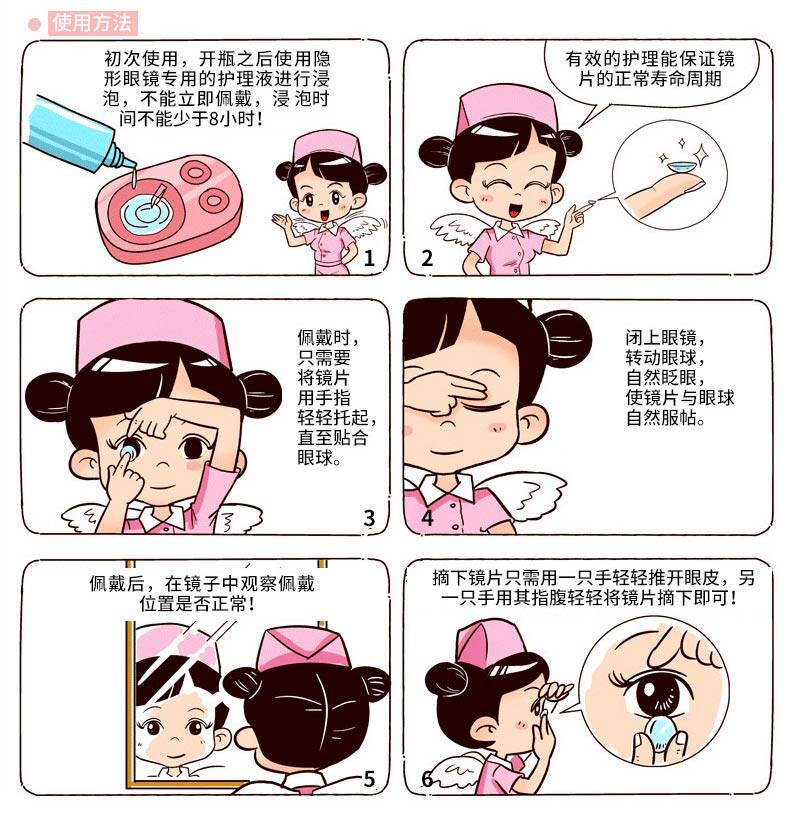 使用方法

初次使用，开瓶之后使用隐形眼镜专用的护理液进行浸泡，不能立即佩戴，浸泡时间不能少于8小时！

1

有效的护理能保证镜片的正常寿命周期

2

佩戴时，只需要将镜片用手指轻轻托起，直至贴合眼球。

3

闭上眼镜，转动眼球，自然眨眼，使镜片与眼球自然服帖。

4

佩戴后，在镜子中观察佩戴位置是否正常！

5

摘下镜片只需用一只手轻轻推开眼皮，另一只手用其指腹轻轻将镜片摘下即可！

6