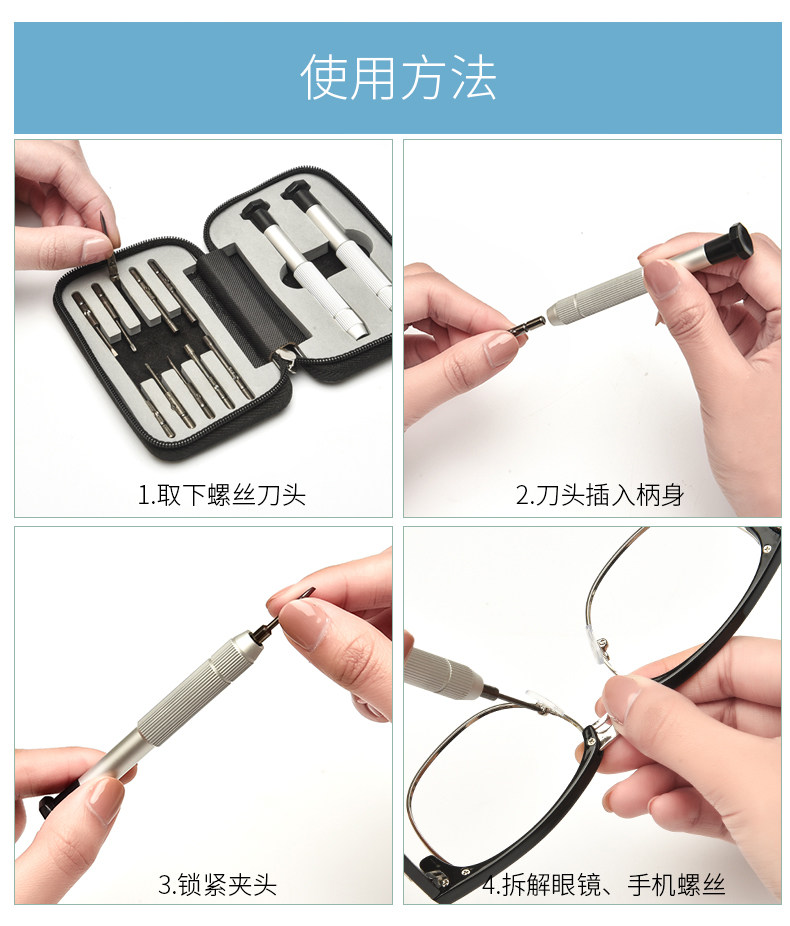 使用方法

1.取下螺丝刀头

2.刀头插入柄身

3.锁紧夹头

4.拆解眼镜、手机螺丝