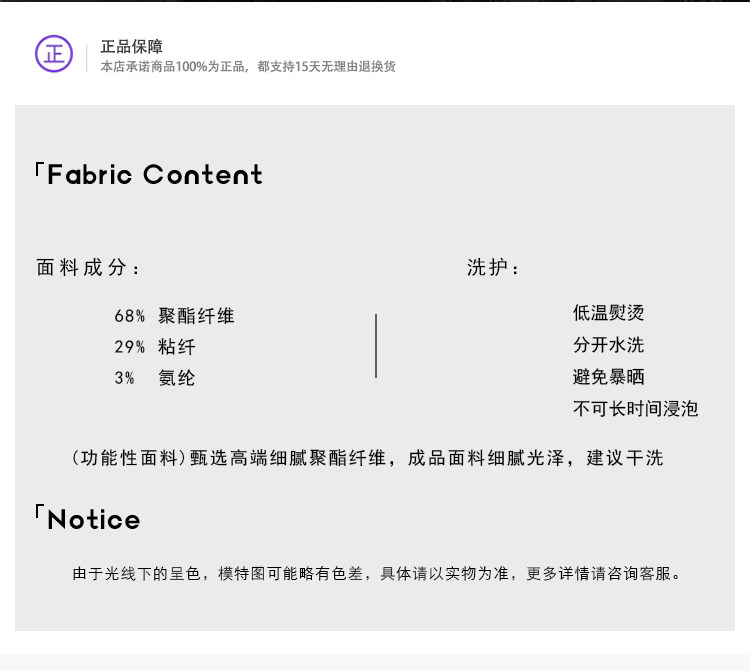 正

正品保障
本店承诺商品100%为正品，都支持15天无理由退换货

「Fabric Content

面料成分：

68% 聚酯纤维
29% 粘纤
3% 氨纶

洗护：

低温熨烫
分开水洗
避免暴晒
不可长时间浸泡

(功能性面料)甄选高端细腻聚酯纤维，成品面料细腻光泽，建议干洗

「Notice

由于光线下的呈色，模特图可能略有色差，具体请以实物为准，更多详情请咨询客服。