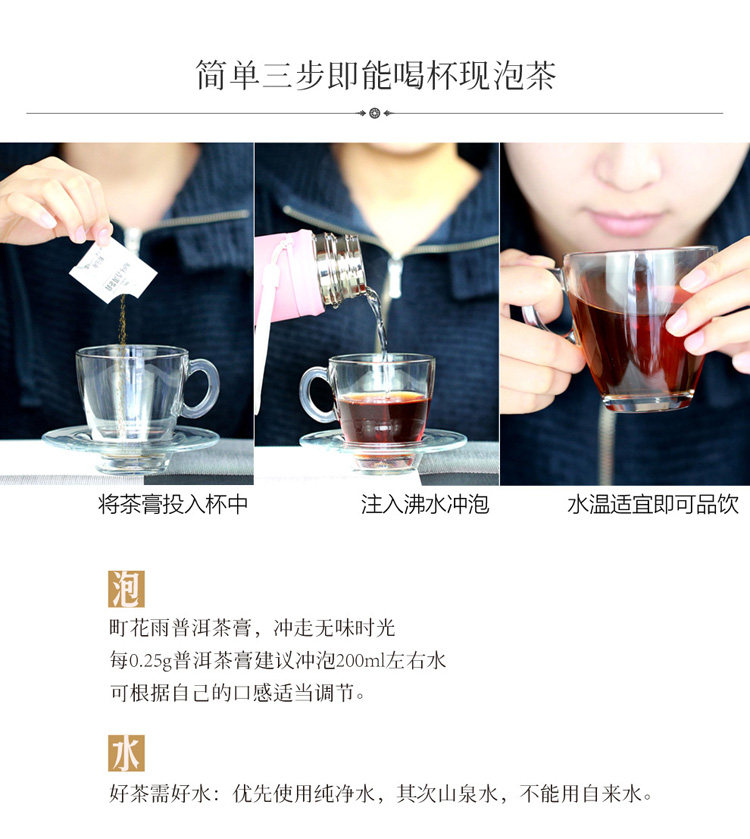 简单三步即能喝杯现泡茶

将茶膏投入杯中

注入沸水冲泡

水温适宜即可品饮

泡

町花雨普洱茶膏，冲走无味时光
每0.25g普洱茶膏建议冲泡200ml左右水
可根据自己的口感适当调节。

水

好茶需好水：优先使用纯净水，其次山泉水，不能用自来水。