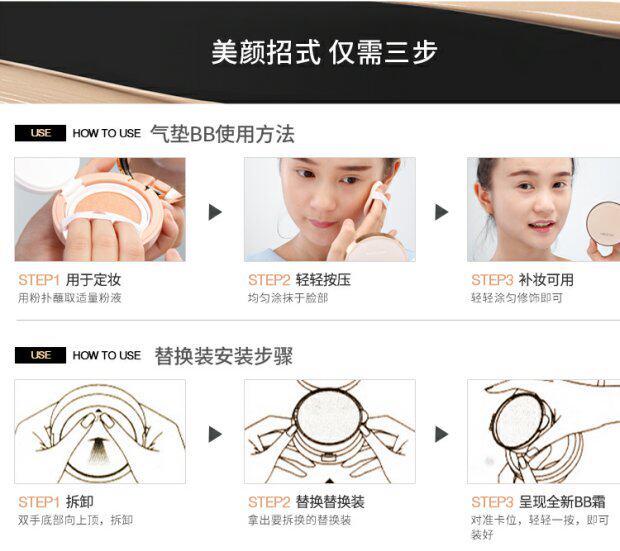 美颜招式 仅需三步

USE HOW TO USE 气垫BB使用方法

STEP1 用于定妆
用粉扑蘸取适量粉液

STEP2 轻轻按压
均匀涂抹于脸部

STEP3 补妆可用
轻轻涂匀修饰即可

USE HOW TO USE 替换装安装步骤

STEP1 拆卸
双手底部向上顶，拆卸

STEP2 替换替换装
拿出要拆换的替换装

STEP3 呈现全新BB霜
对准卡位，轻轻一按，即可装好