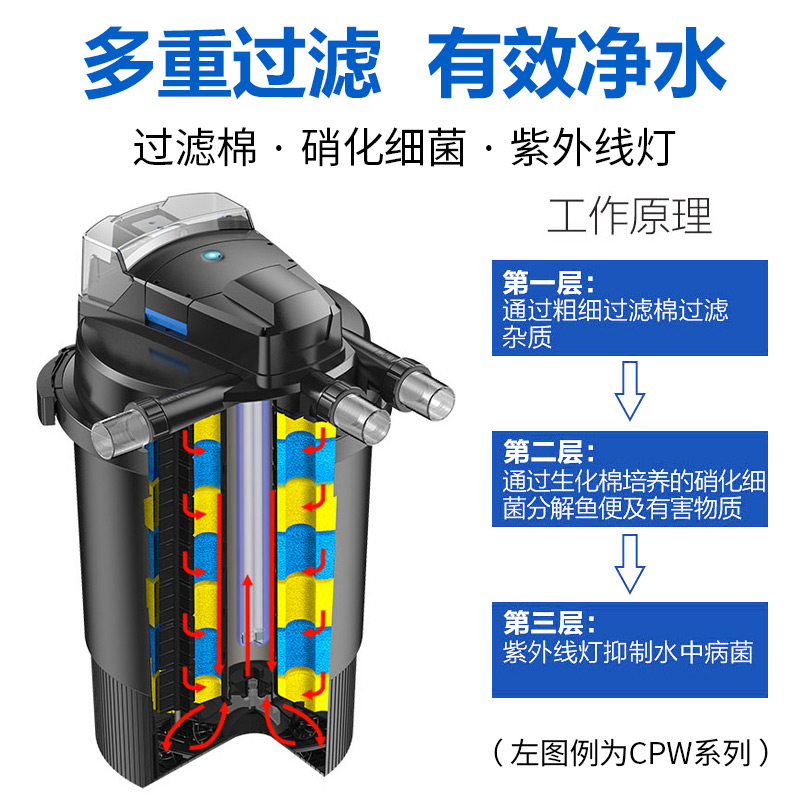 多重过滤 有效净水

过滤棉 · 硝化细菌 · 紫外线灯

工作原理

第一层：
通过粗细过滤棉过滤杂质

第二层：
通过生化棉培养的硝化细菌分解鱼便及有害物质

第三层：
紫外线灯抑制水中病菌

（左图例为CPW系列）