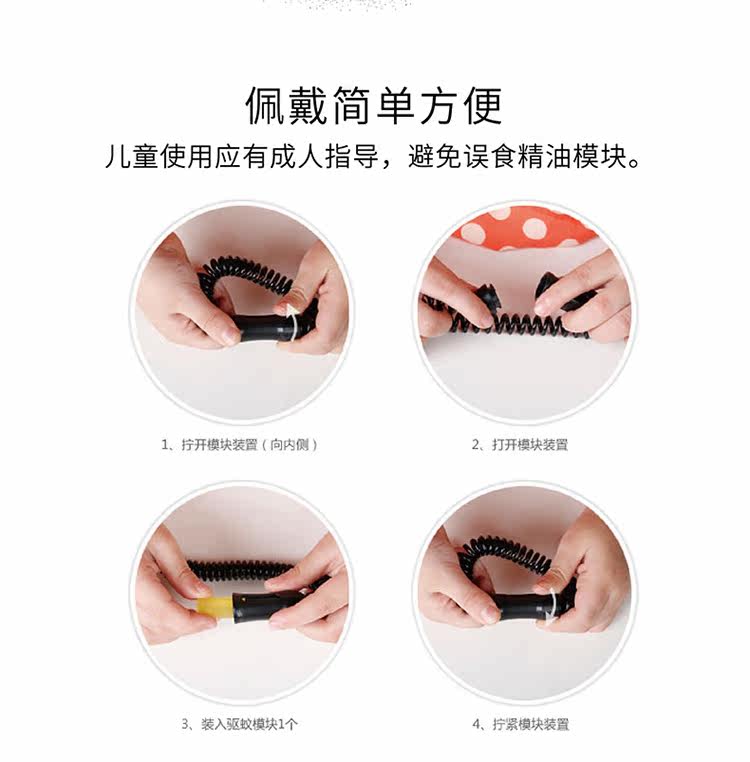 佩戴简单方便

儿童使用应有成人指导，避免误食精油模块。

1、拧开模块装置（向内侧）

2、打开模块装置

3、装入驱蚊模块1个

4、拧紧模块装置