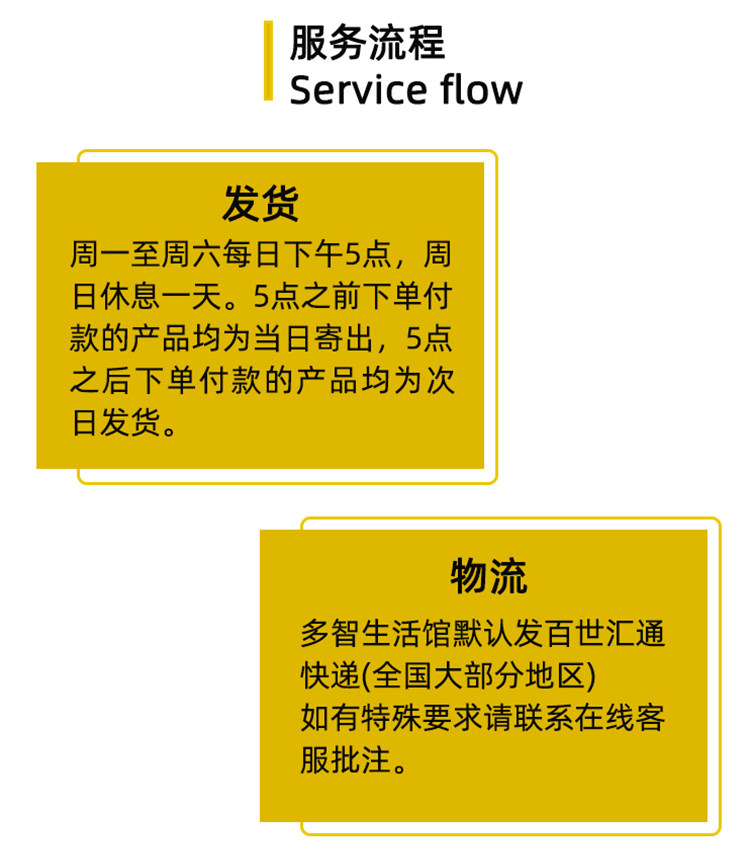 服务流程
Service flow

发货

周一至周六每日下午5点，周日休息一天。5点之前下单付款的产品均为当日寄出，5点之后下单付款的产品均为次日发货。

物流

多智生活馆默认发百世汇通快递(全国大部分地区)
如有特殊要求请联系在线客服批注。