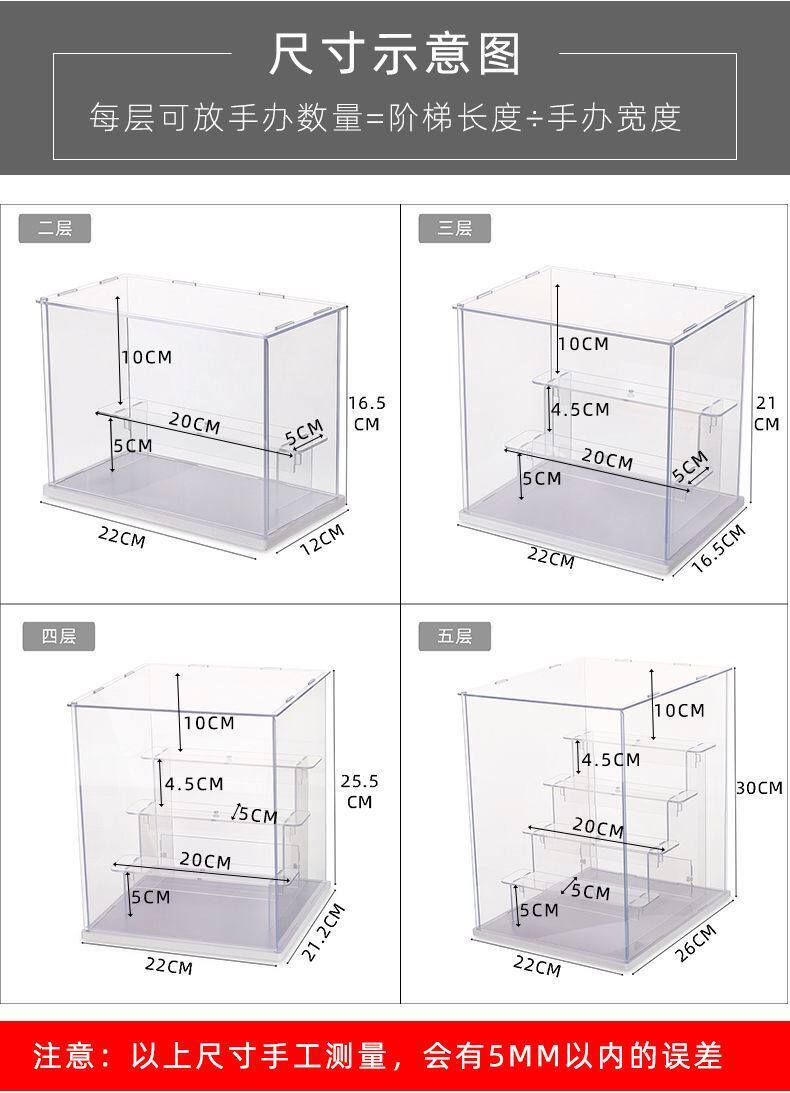 尺寸示意图

每层可放手办数量=阶梯长度÷手办宽度

二层

10CM
20CM
5CM
5CM
16.5 CM
22CM
12CM

三层

10CM
4.5CM
20CM
5CM
5CM
21 CM
22CM
16.5CM

四层

10CM
4.5CM
5CM
20CM
5CM
25.5 CM
22CM
21.2CM

五层

10CM
4.5CM
20CM
5CM
5CM
30CM
22CM
26CM

注意：以上尺寸手工测量，会有5MM以内的误差