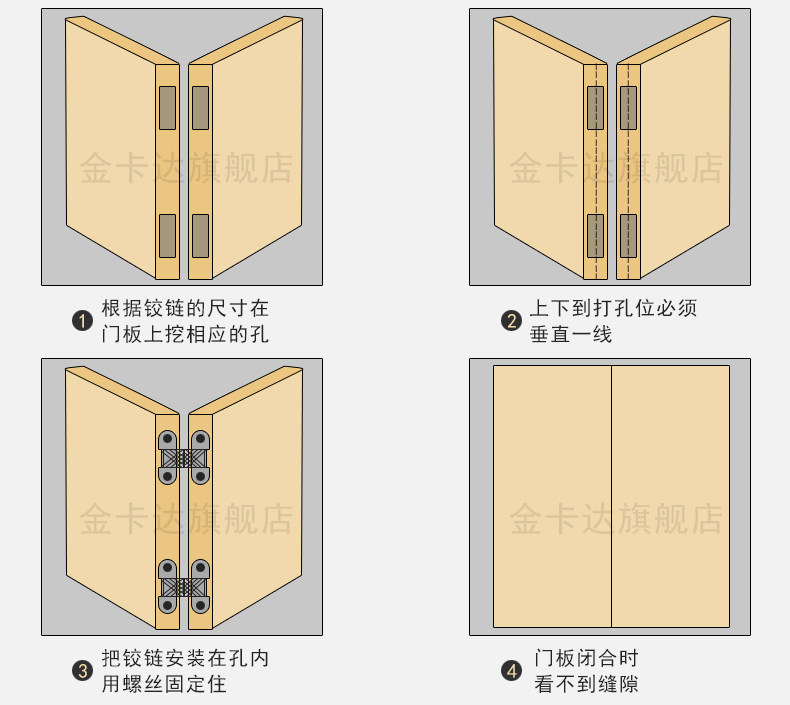 金卡达旗舰店

❶ 根据铰链的尺寸在门板上挖相应的孔

金卡达旗舰店

❷ 上下到打孔位必须垂直一线

金卡达旗舰店

❸ 把铰链安装在孔内用螺丝固定住

金卡达旗舰店

❹ 门板闭合时看不到缝隙