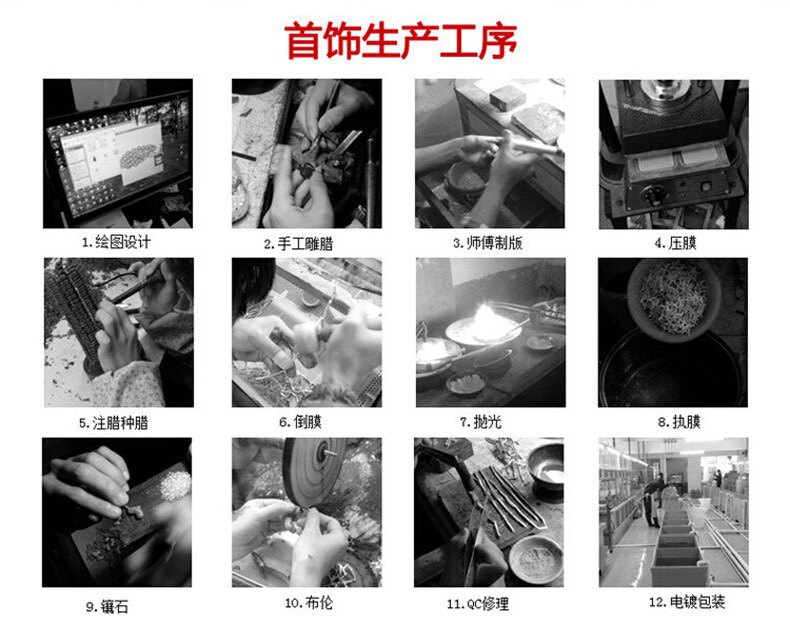 首饰生产工序

1.绘图设计

2.手工雕腊

3.师傅制版

4.压膜

5.注腊种腊

6.倒膜

7.抛光

8.执膜

9.镶石

10.布伦

11.QC修理

12.电镀包装