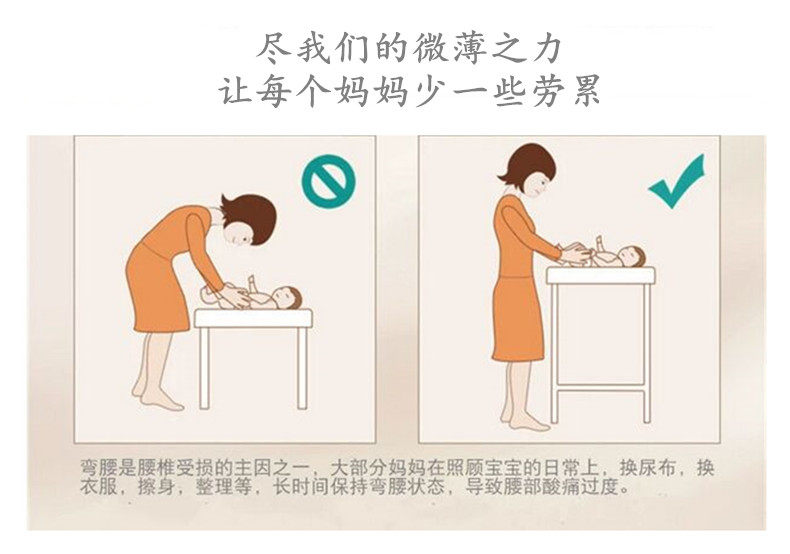 尽我们的微薄之力
让每个妈妈少一些劳累

弯腰是腰椎受损的主因之一，大部分妈妈在照顾宝宝的日常上，换尿布，换衣服，擦身，整理等，长时间保持弯腰状态，导致腰部酸痛过度。