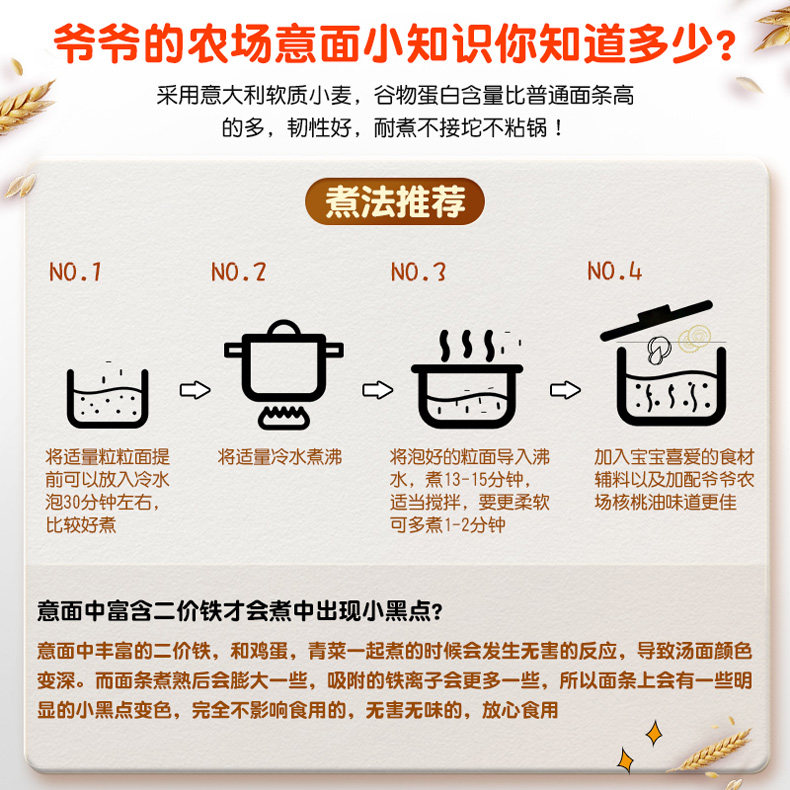 爷爷的农场意面小知识你知道多少？

采用意大利软质小麦，谷物蛋白含量比普通面条高的多，韧性好，耐煮不接坨不粘锅！

煮法推荐

NO.1

将适量粒粒面提前可以放入冷水泡30分钟左右，比较好煮

NO.2

将适量冷水煮沸

NO.3

将泡好的粒面导入沸水，煮13-15分钟，适当搅拌，要更柔软可多煮1-2分钟

NO.4

加入宝宝喜爱的食材辅料以及加配爷爷农场核桃油味道更佳

意面中富含二价铁才会煮中出现小黑点？

意面中丰富的二价铁，和鸡蛋，青菜一起煮的时候会发生无害的反应，导致汤面颜色变深。而面条煮熟后会膨大一些，吸附的铁离子会更多一些，所以面条上会有一些明显的小黑点变色，完全不影响食用的，无害无味的，放心食用