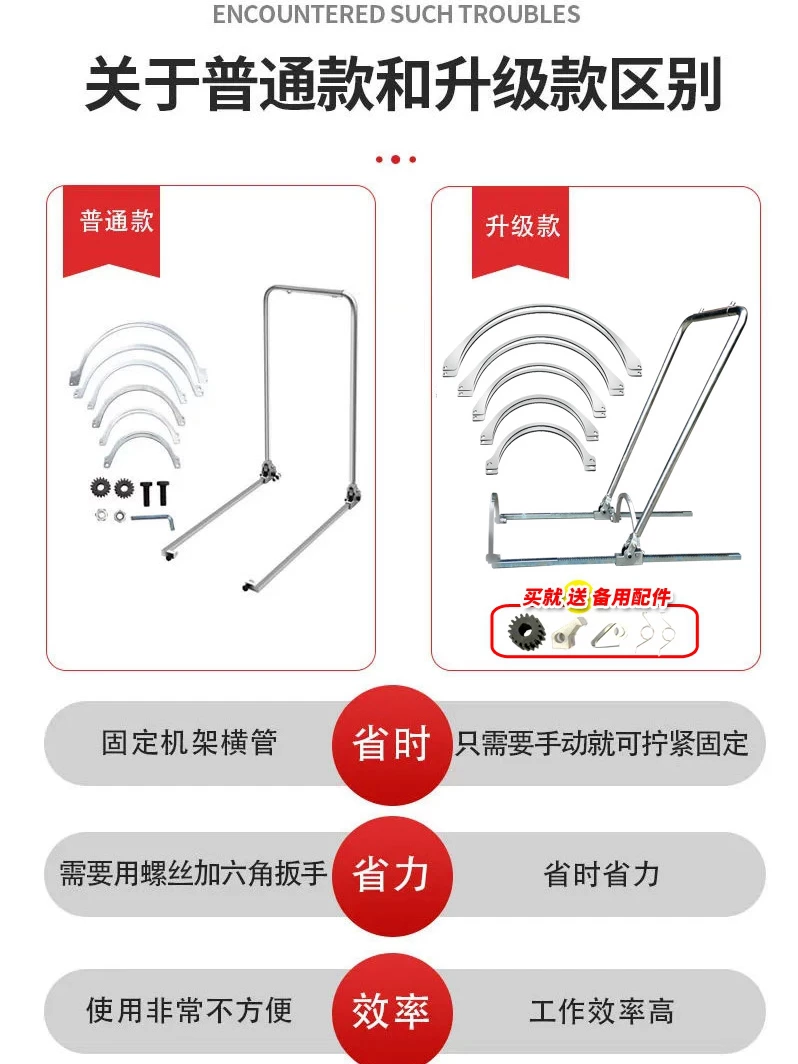 ENCOUNTERED SUCH TROUBLES

关于普通款和升级款区别

普通款

升级款

买就送备用配件

固定机架横管

省时

只需要手动就可拧紧固定

需要用螺丝加六角扳手

省力

省时省力

使用非常不方便

效率

工作效率高