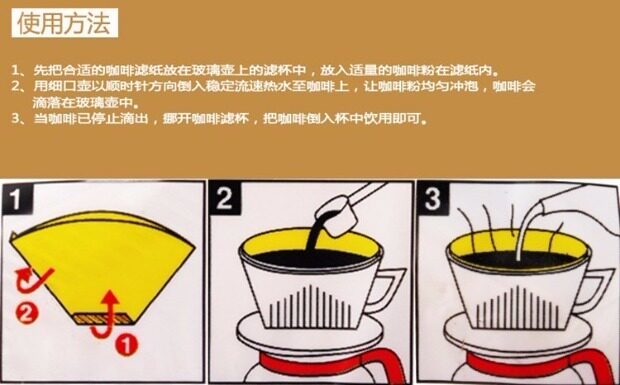 使用方法

1、先把合适的咖啡滤纸放在玻璃壶上的滤杯中，放入适量的咖啡粉在滤纸内。
2、用细口壶以顺时针方向倒入稳定流速热水至咖啡上，让咖啡粉均匀冲泡，咖啡会滴落在玻璃壶中。
3、当咖啡已停止滴出，挪开咖啡滤杯，把咖啡倒入杯中饮用即可。

1

②

①

2

3