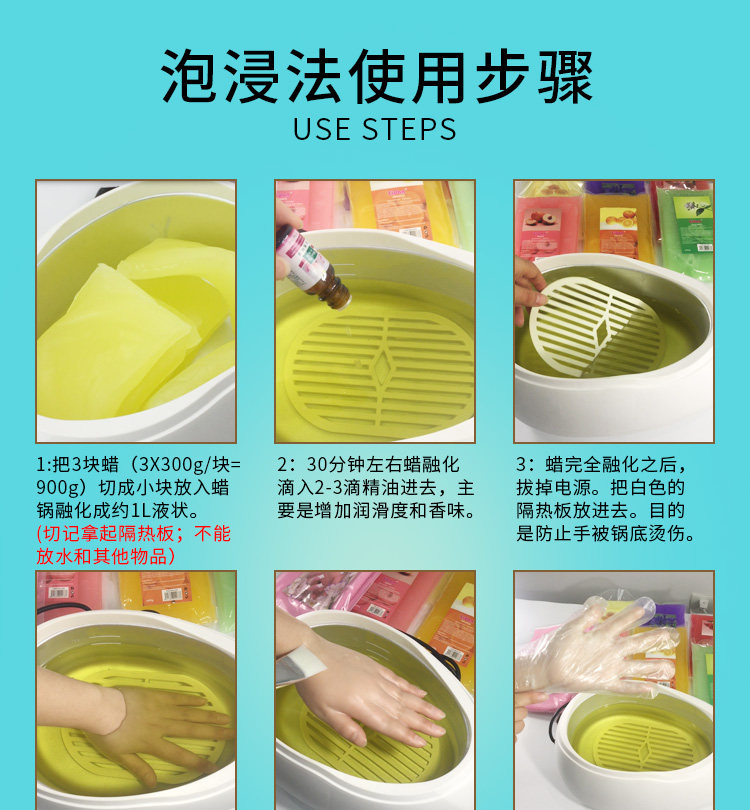 泡浸法使用步骤

USE STEPS

1:把3块蜡（3X300g/块=900g）切成小块放入蜡锅融化成约1L液状。
(切记拿起隔热板；不能放水和其他物品）

2：30分钟左右蜡融化滴入2-3滴精油进去，主要是增加润滑度和香味。

3：蜡完全融化之后，拔掉电源。把白色的隔热板放进去。目的是防止手被锅底烫伤。