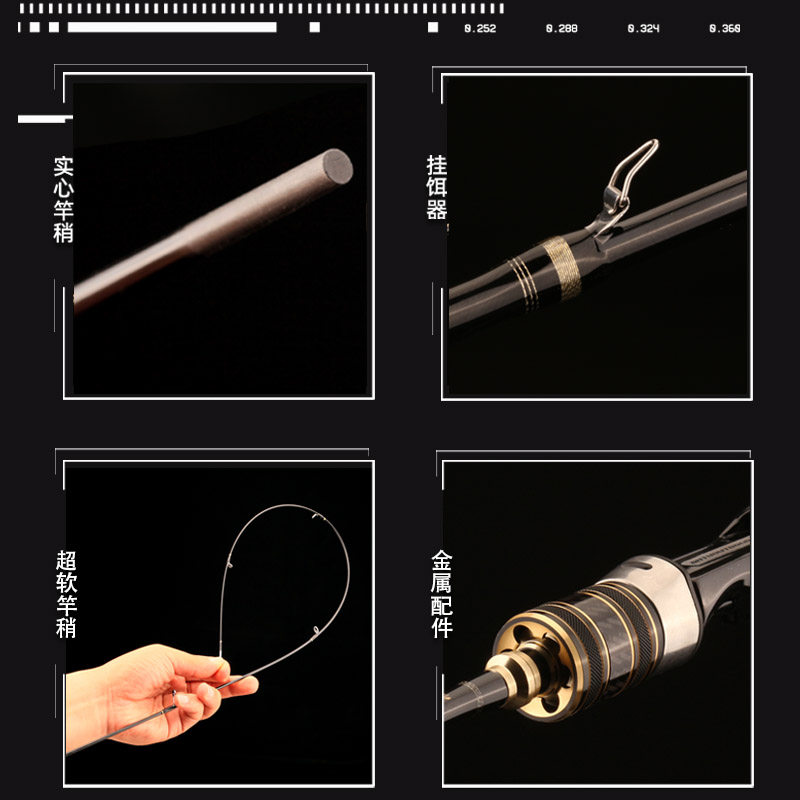 0.252 0.288 0.324 0.360

实心竿稍

挂饵器

超软竿稍

金属配件