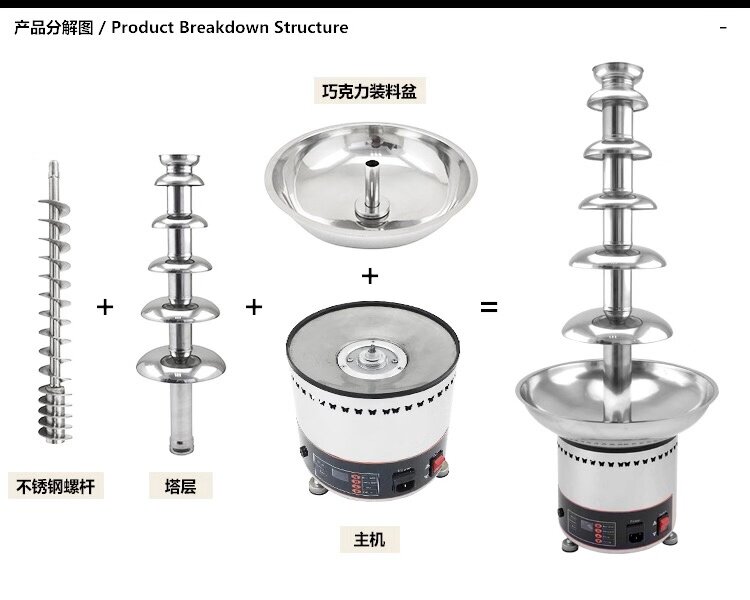 产品分解图 / Product Breakdown Structure

-

巧克力装料盆

+

+

+

=

不锈钢螺杆

塔层

主机