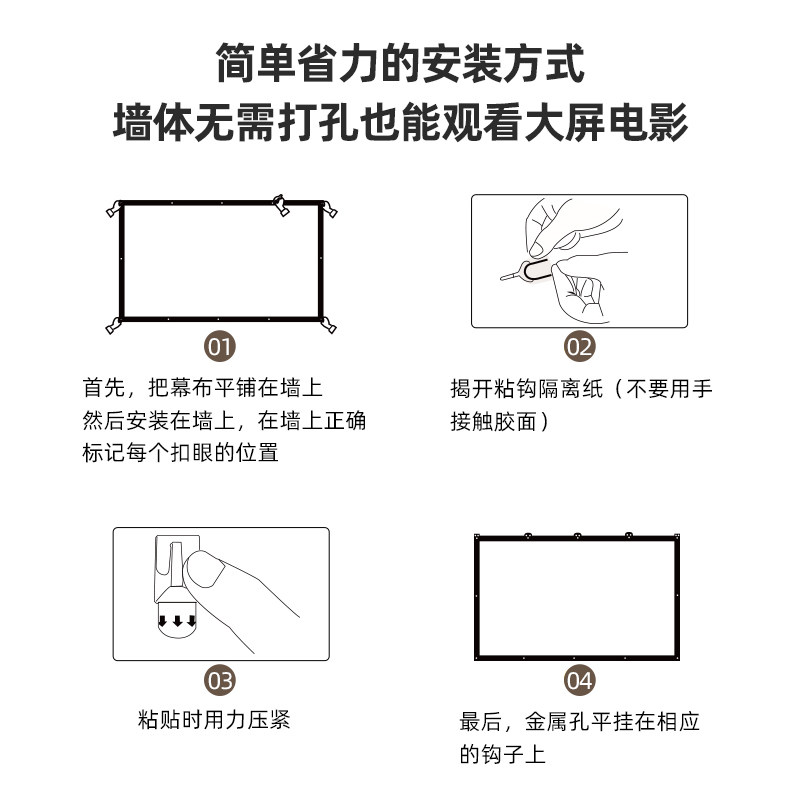 简单省力的安装方式
墙体无需打孔也能观看大屏电影

01

首先，把幕布平铺在墙上
然后安装在墙上，在墙上正确标记每个扣眼的位置

02

揭开粘钩隔离纸（不要用手接触胶面）

03

粘贴时用力压紧

04

最后，金属孔平挂在相应的钩子上