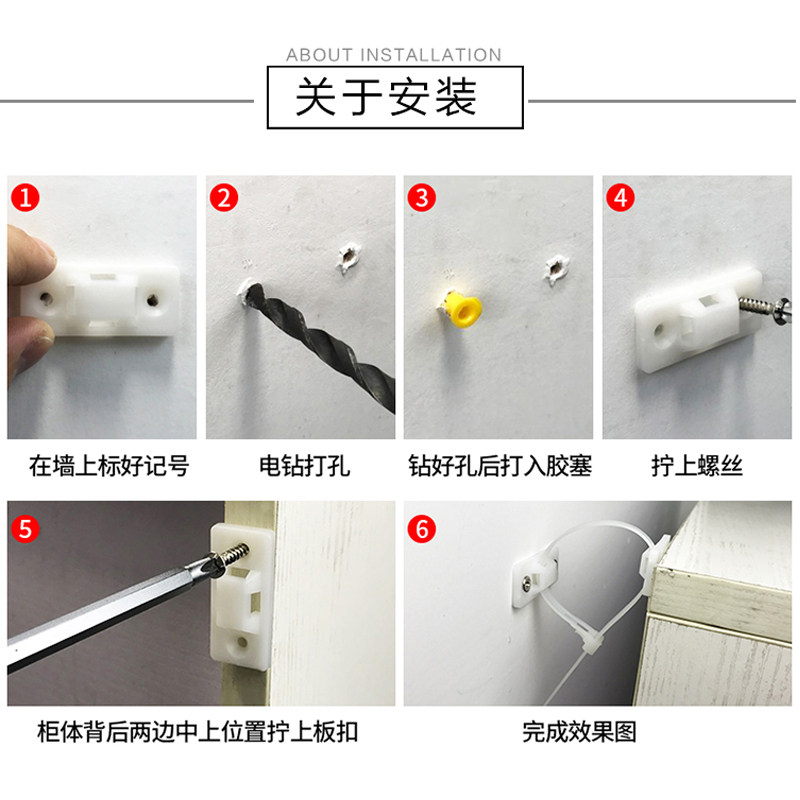 ABOUT INSTALLATION
关于安装

1
在墙上标好记号

2
电钻打孔

3
钻好孔后打入胶塞

4
拧上螺丝

5
柜体背后两边中上位置拧上板扣

6
完成效果图