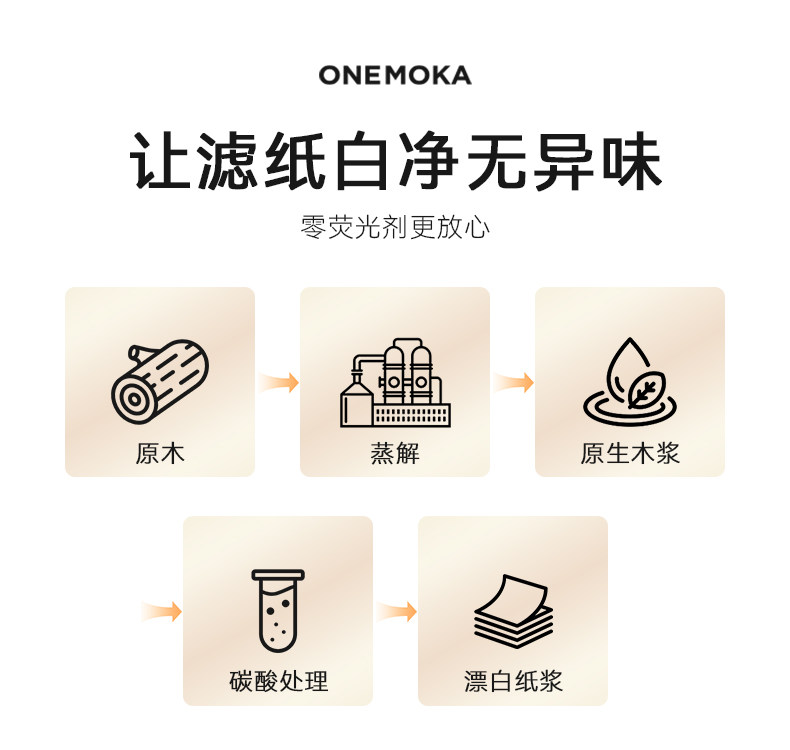 ONEMOKA

让滤纸白净无异味

零荧光剂更放心

原木

蒸解

原生木浆

碳酸处理

漂白纸浆