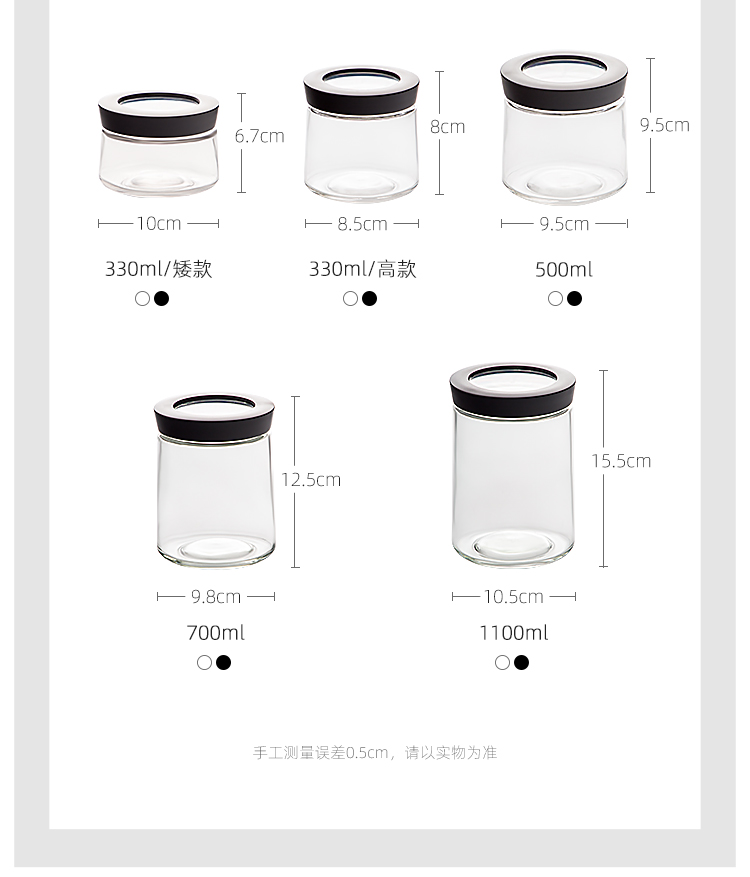 6.7cm

10cm

330ml/矮款

8cm

8.5cm

330ml/高款

9.5cm

9.5cm

500ml

12.5cm

9.8cm

700ml

15.5cm

10.5cm

1100ml

手工测量误差0.5cm，请以实物为准